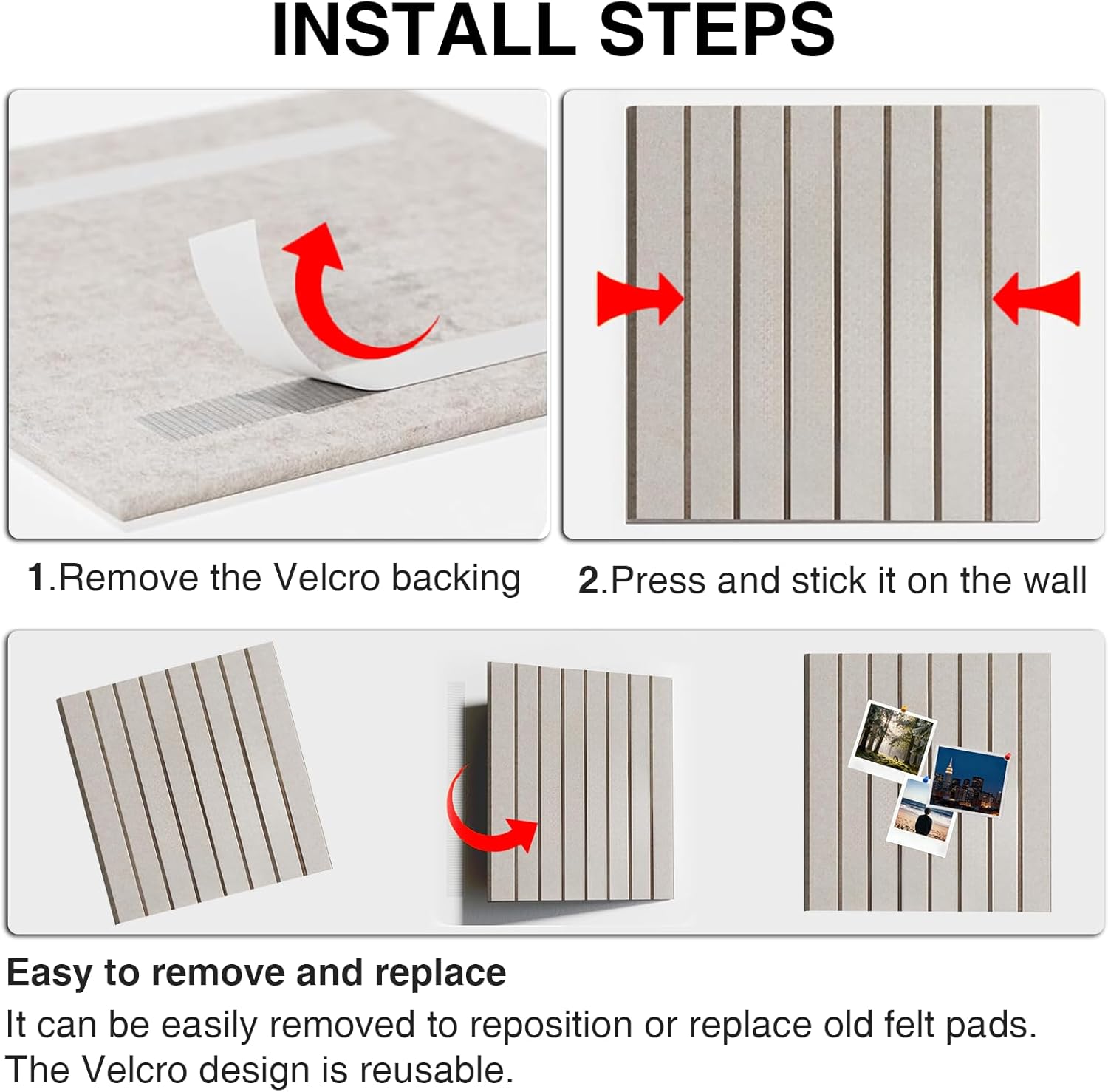 INSTALL STEPS

1.Remove the Velcro backing

2.Press and stick it on the wall

Easy to remove and replace

It can be easily removed to reposition or replace old felt pads. The Velcro design is reusable.