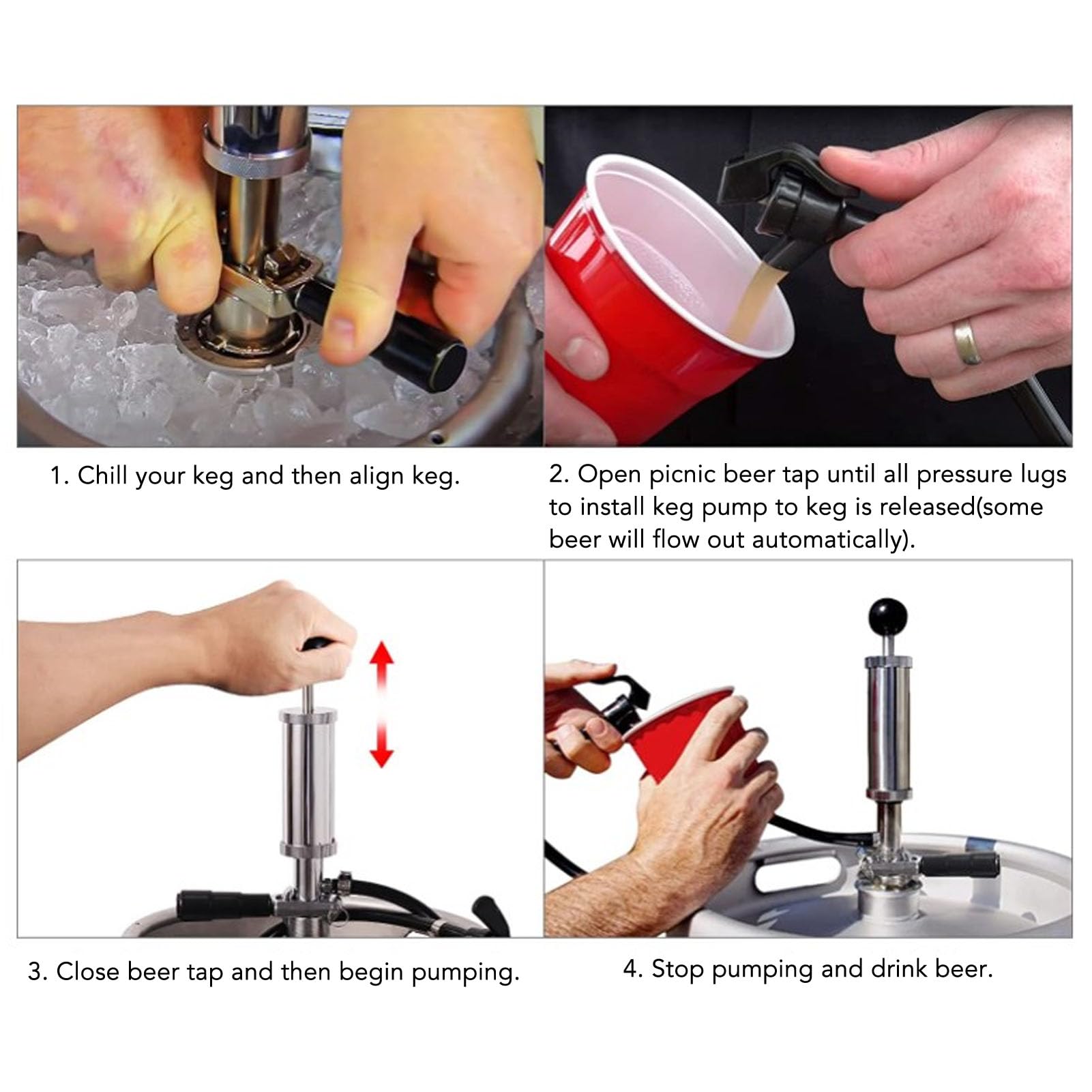 1. Chill your keg and then align keg.

2. Open picnic beer tap until all pressure lugs to install keg pump to keg is released(some beer will flow out automatically).

3. Close beer tap and then begin pumping.

4. Stop pumping and drink beer.