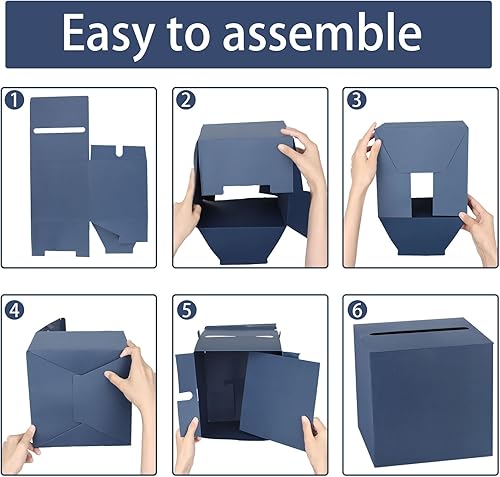 Easy to assemble

1

2

3

4

5

6