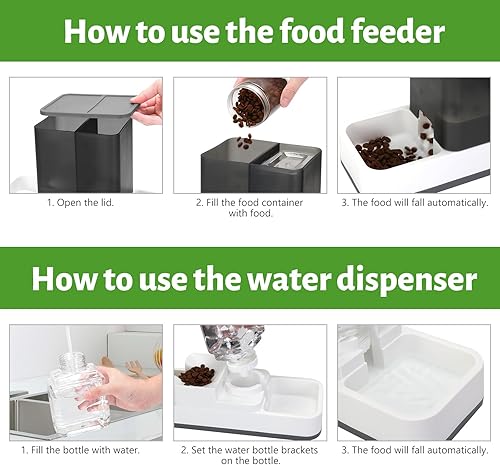 How to use the food feeder

1. Open the lid.

2. Fill the food container with food.

3. The food will fall automatically.

How to use the water dispenser

1. Fill the bottle with water.

2. Set the water bottle brackets on the bottle.

3. The food will fall automatically.