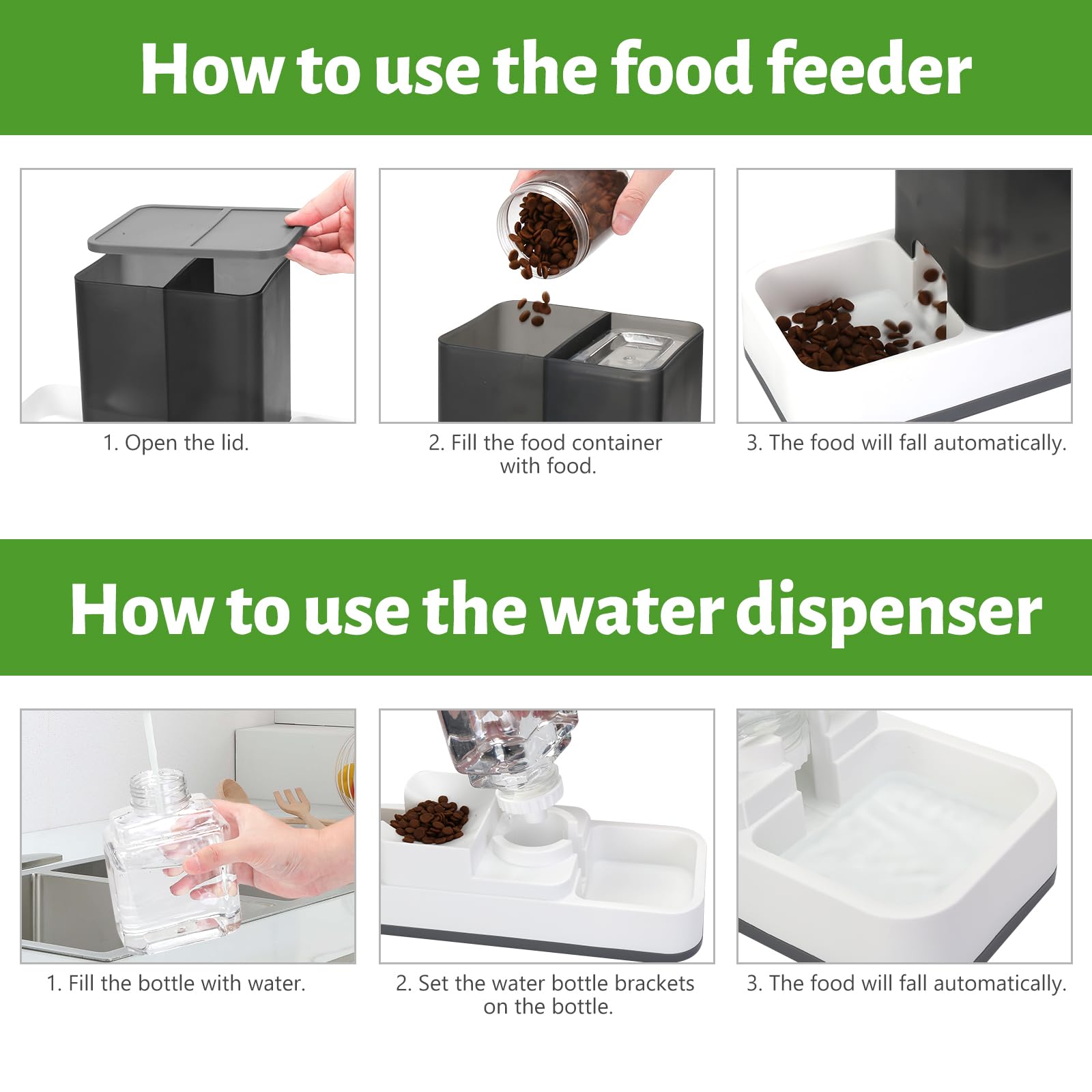 How to use the food feeder

1. Open the lid.

2. Fill the food container with food.

3. The food will fall automatically.

How to use the water dispenser

1. Fill the bottle with water.

2. Set the water bottle brackets on the bottle.

3. The food will fall automatically.