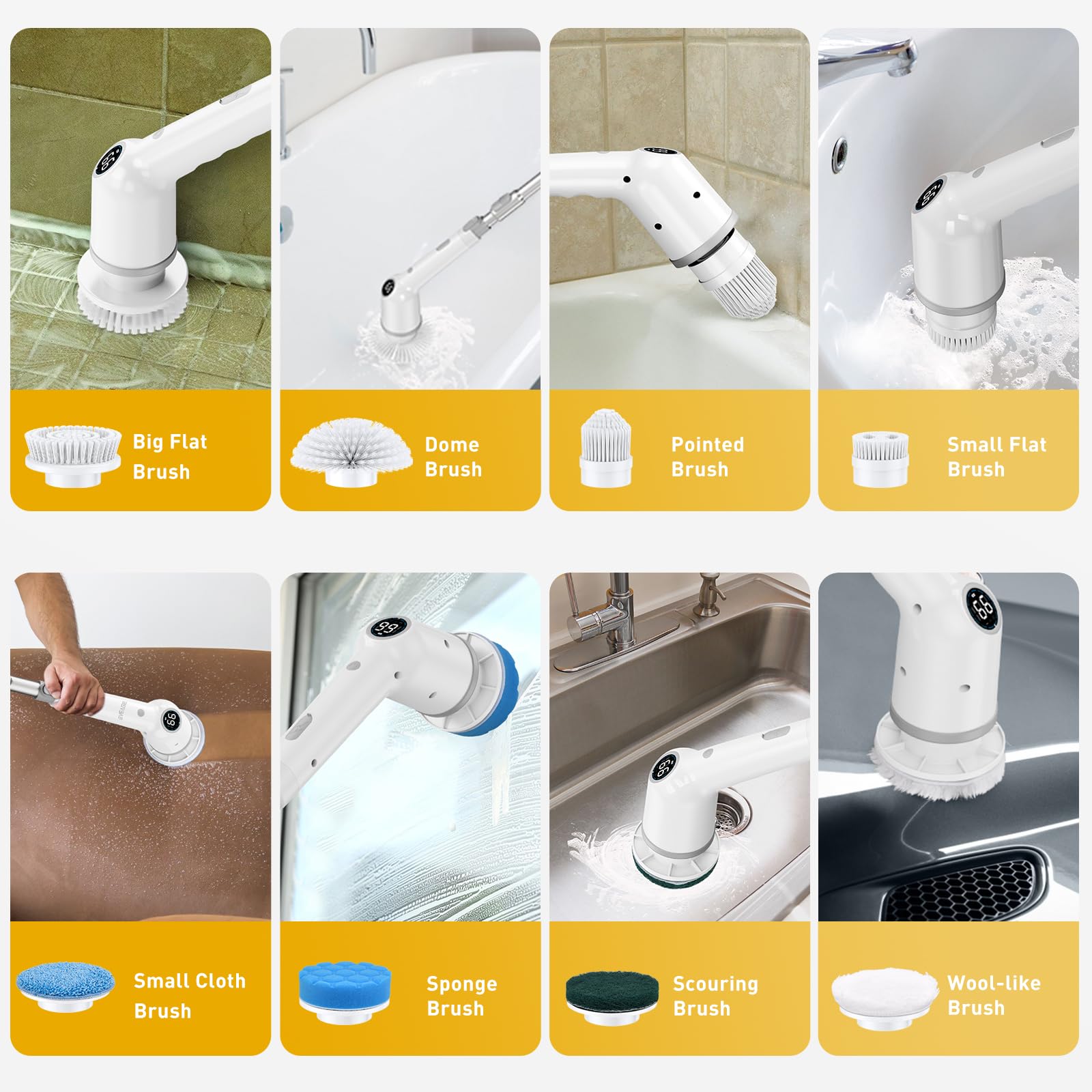 Big Flat Brush

Dome Brush

Pointed Brush

Small Flat Brush

Small Cloth Brush

Sponge Brush

Scouring Brush

Wool-like Brush