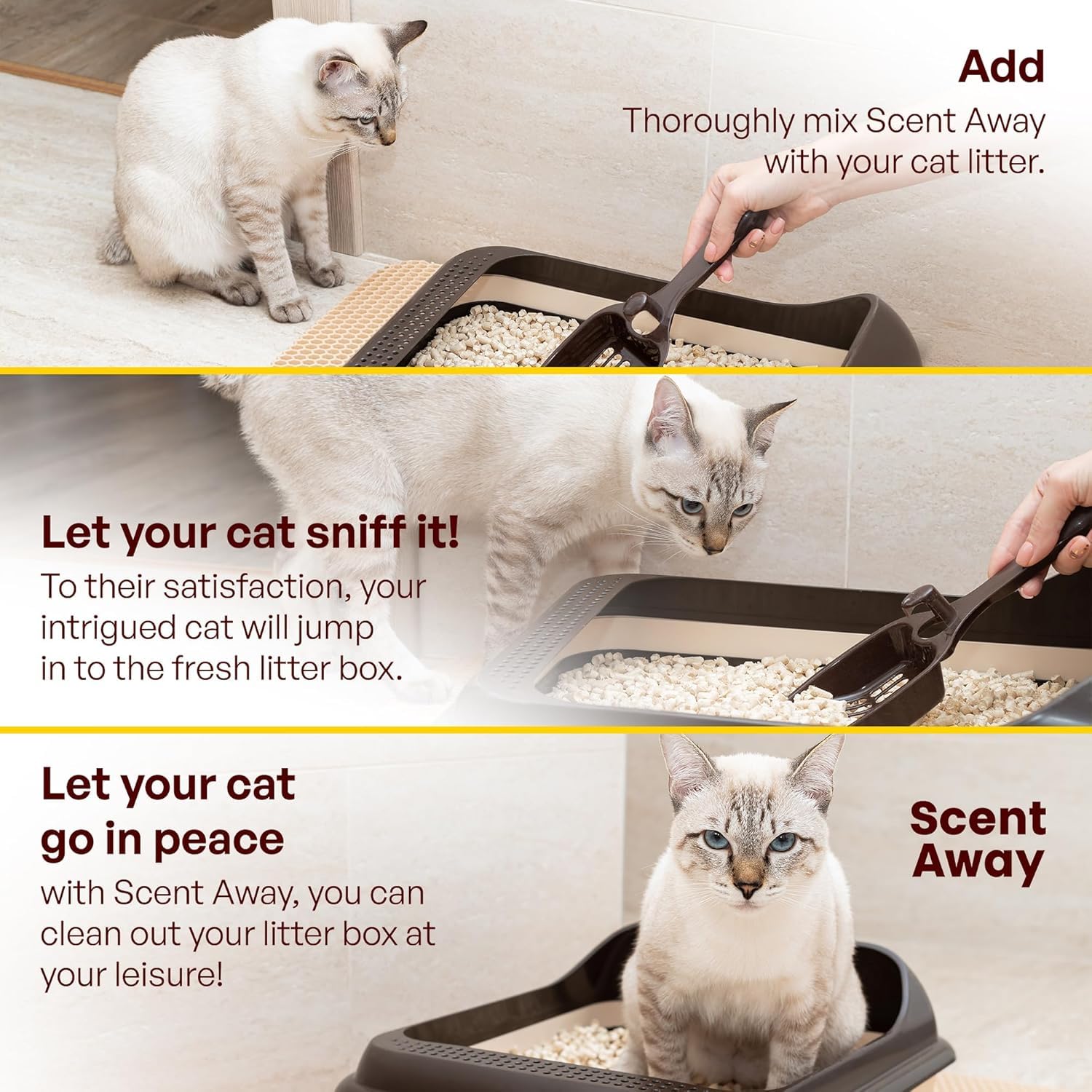 Add
Thoroughly mix Scent Away with your cat litter.

Let your cat sniff it!
To their satisfaction, your intrigued cat will jump in to the fresh litter box.

Let your cat go in peace
with Scent Away, you can clean out your litter box at your leisure!

Scent Away