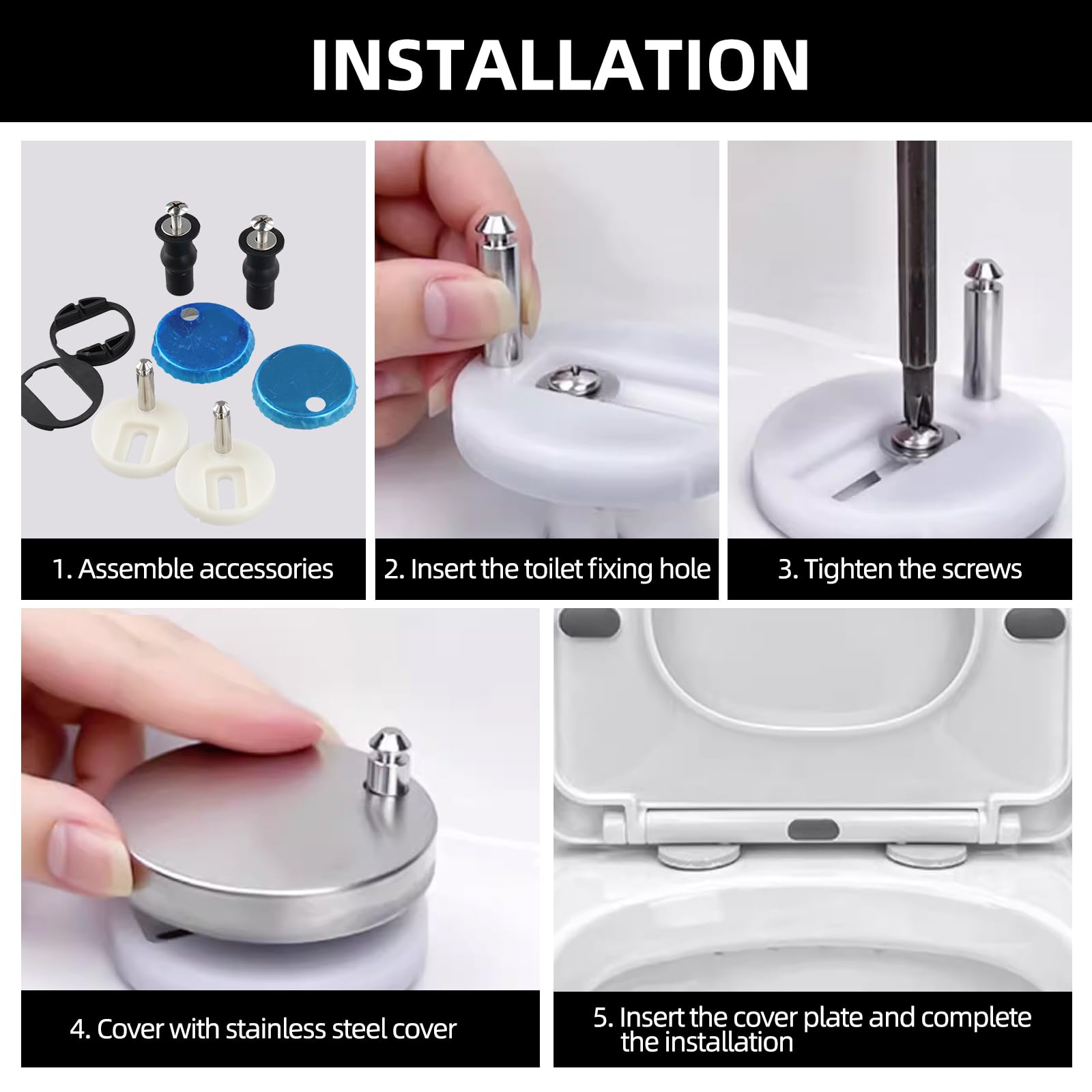 INSTALLATION

1. Assemble accessories

2. Insert the toilet fixing hole

3. Tighten the screws

4. Cover with stainless steel cover

5. Insert the cover plate and complete the installation