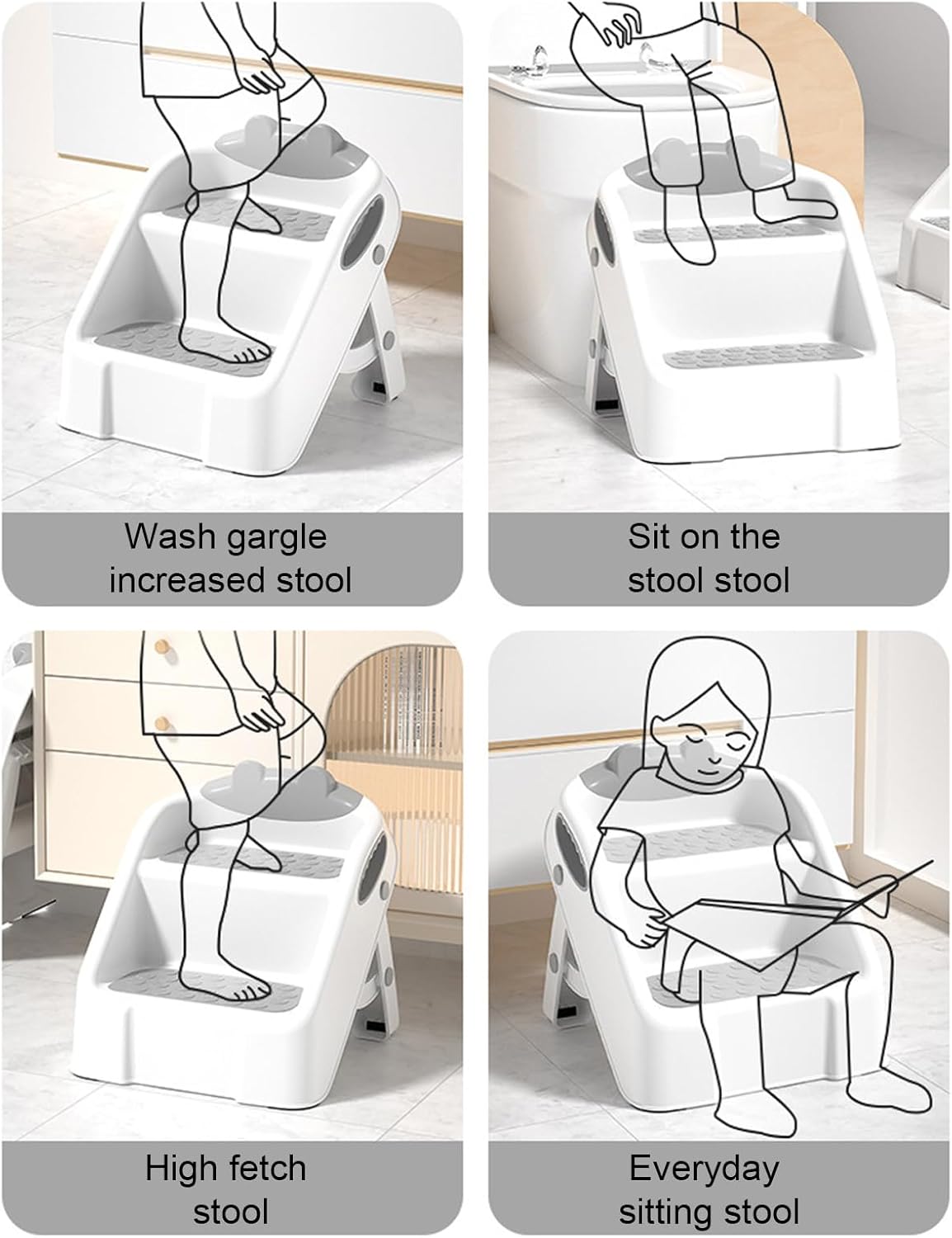 Wash gargle increased stool

Sit on the stool stool

High fetch stool

Everyday sitting stool