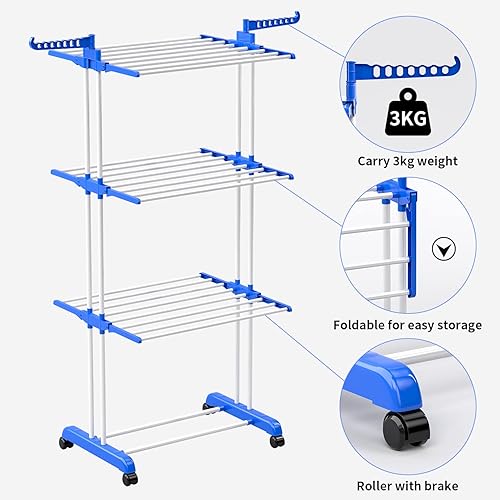 3KG

Carry 3kg weight

Foldable for easy storage

Roller with brake