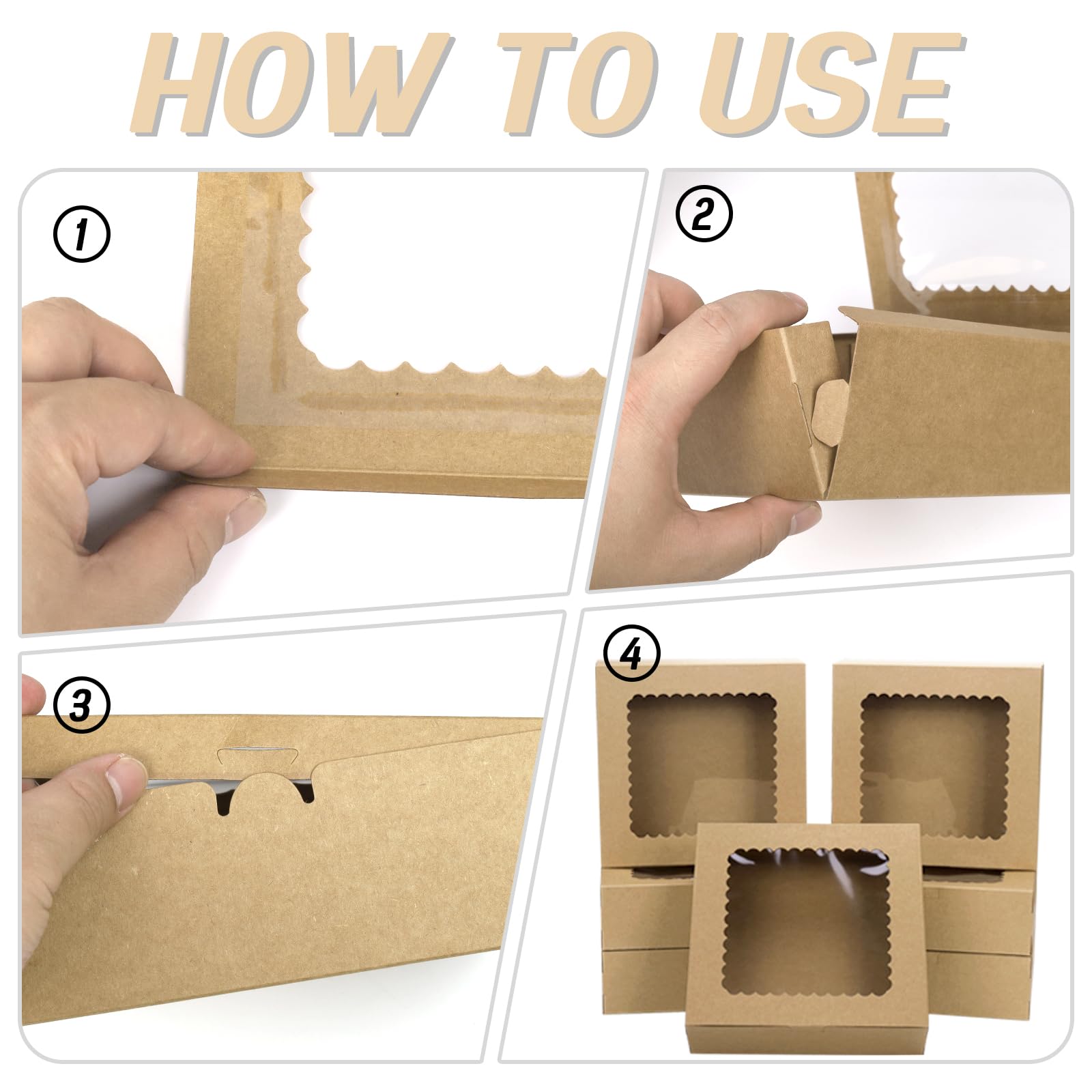 HOW TO USE

①

②

③

④