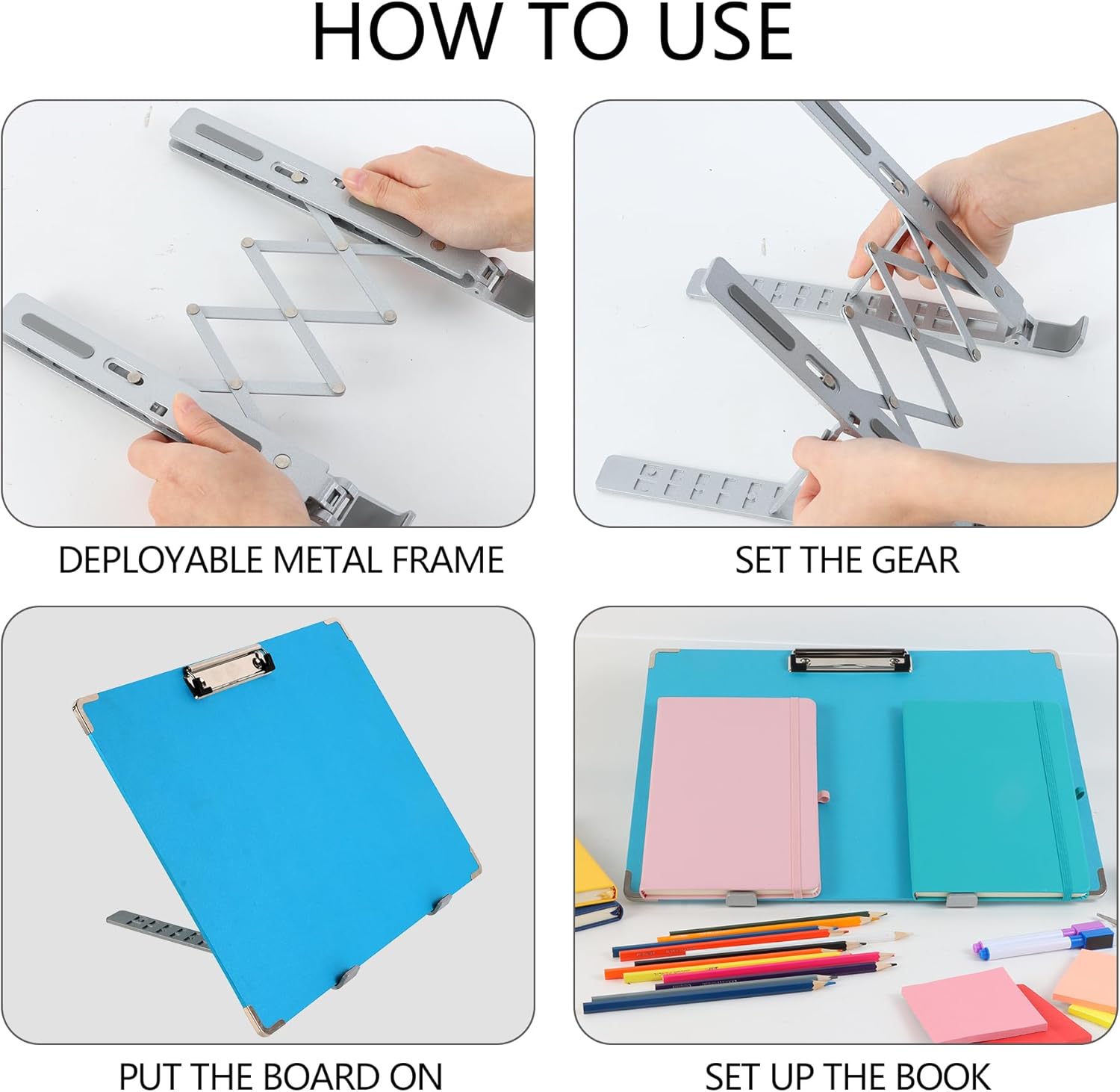 HOW TO USE

DEPLOYABLE METAL FRAME

SET THE GEAR

PUT THE BOARD ON

SET UP THE BOOK