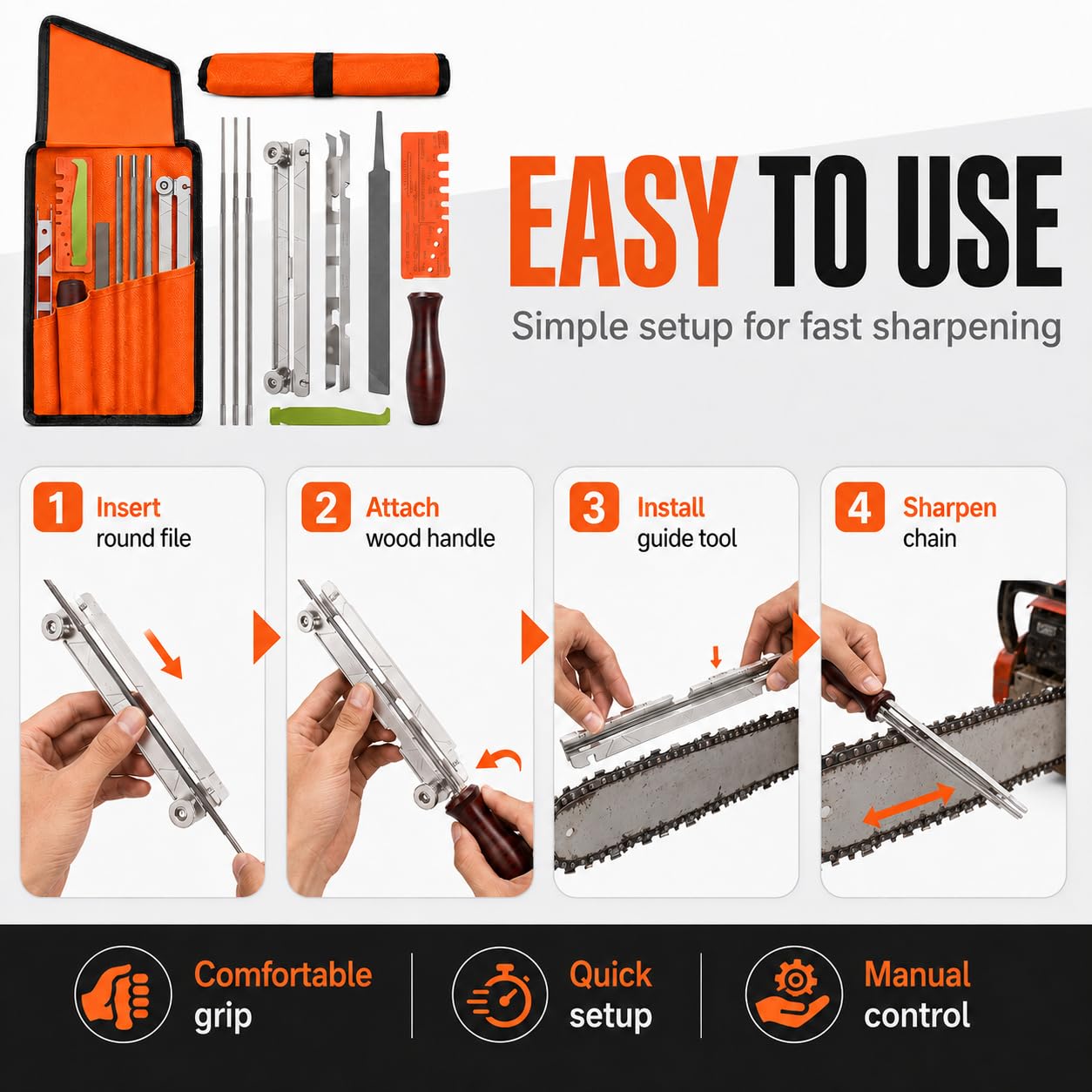 EASY TO USE

Simple setup for fast sharpening

1 Insert round file

2 Attach wood handle

3 Install guide tool

4 Sharpen chain

Comfortable grip

Quick setup

Manual control