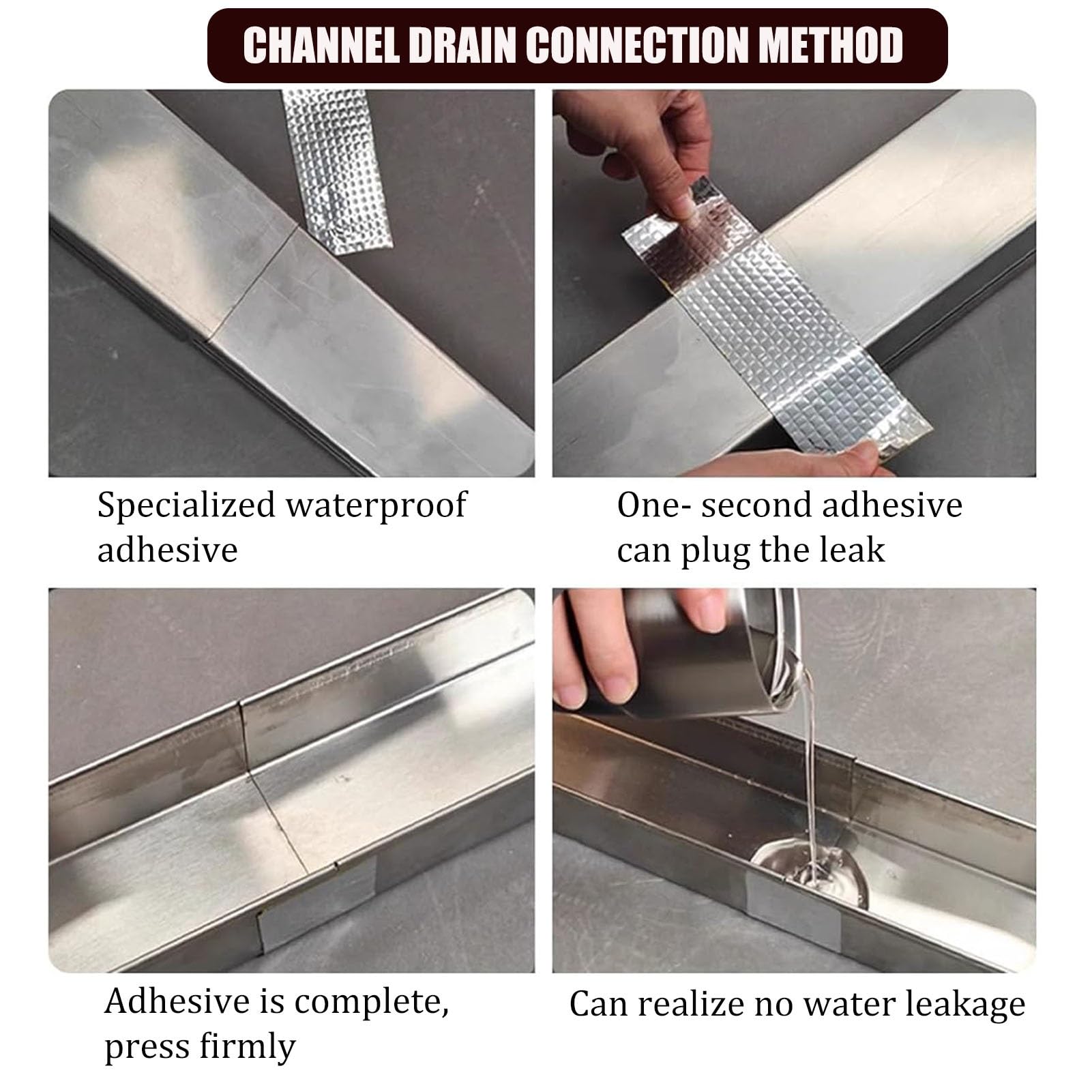 CHANNEL DRAIN CONNECTION METHOD

Specialized waterproof adhesive

One- second adhesive can plug the leak

Adhesive is complete, press firmly

Can realize no water leakage