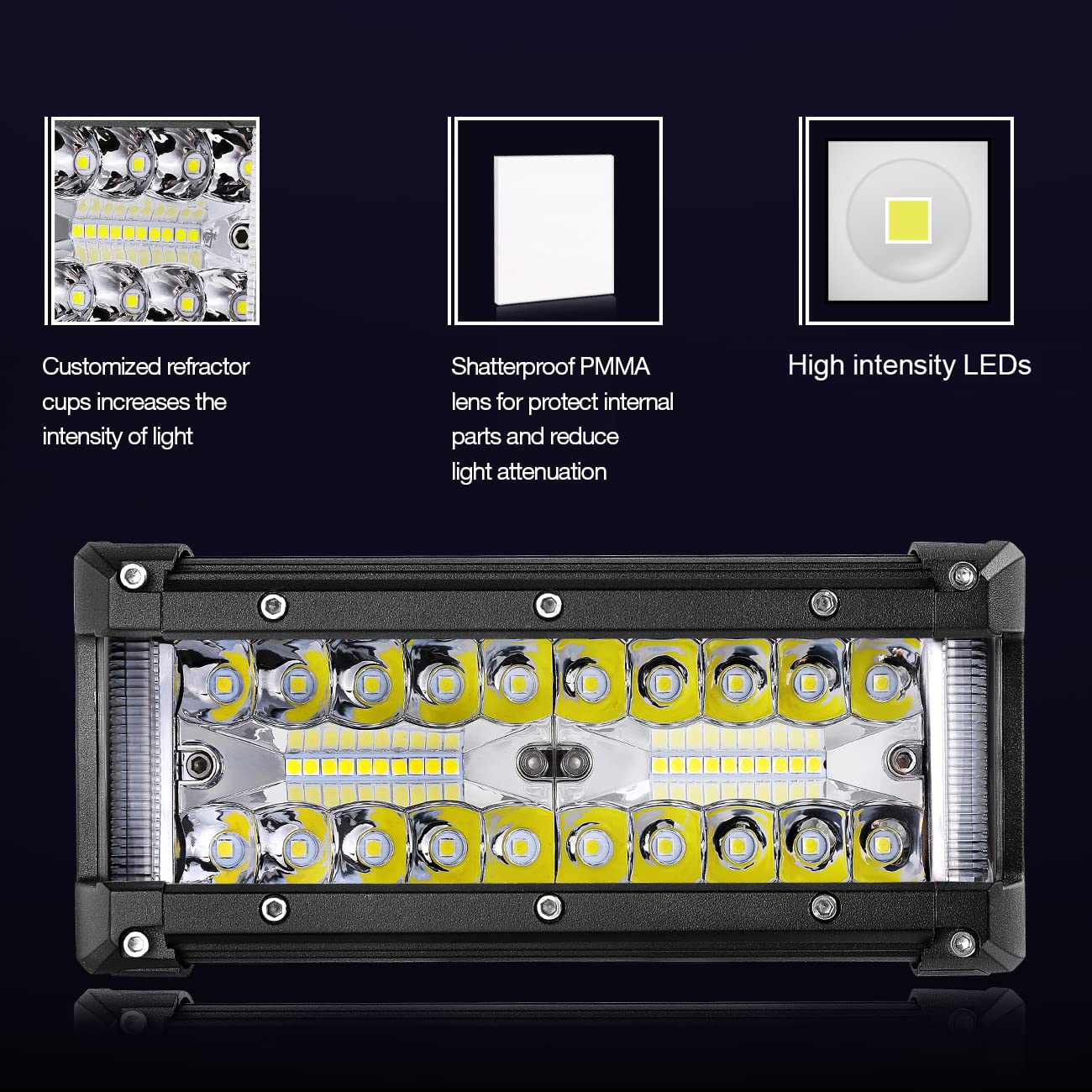 Customized refractor cups increases the intensity of light

Shatterproof PMMA lens for protect internal parts and reduce light attenuation

High intensity LEDs