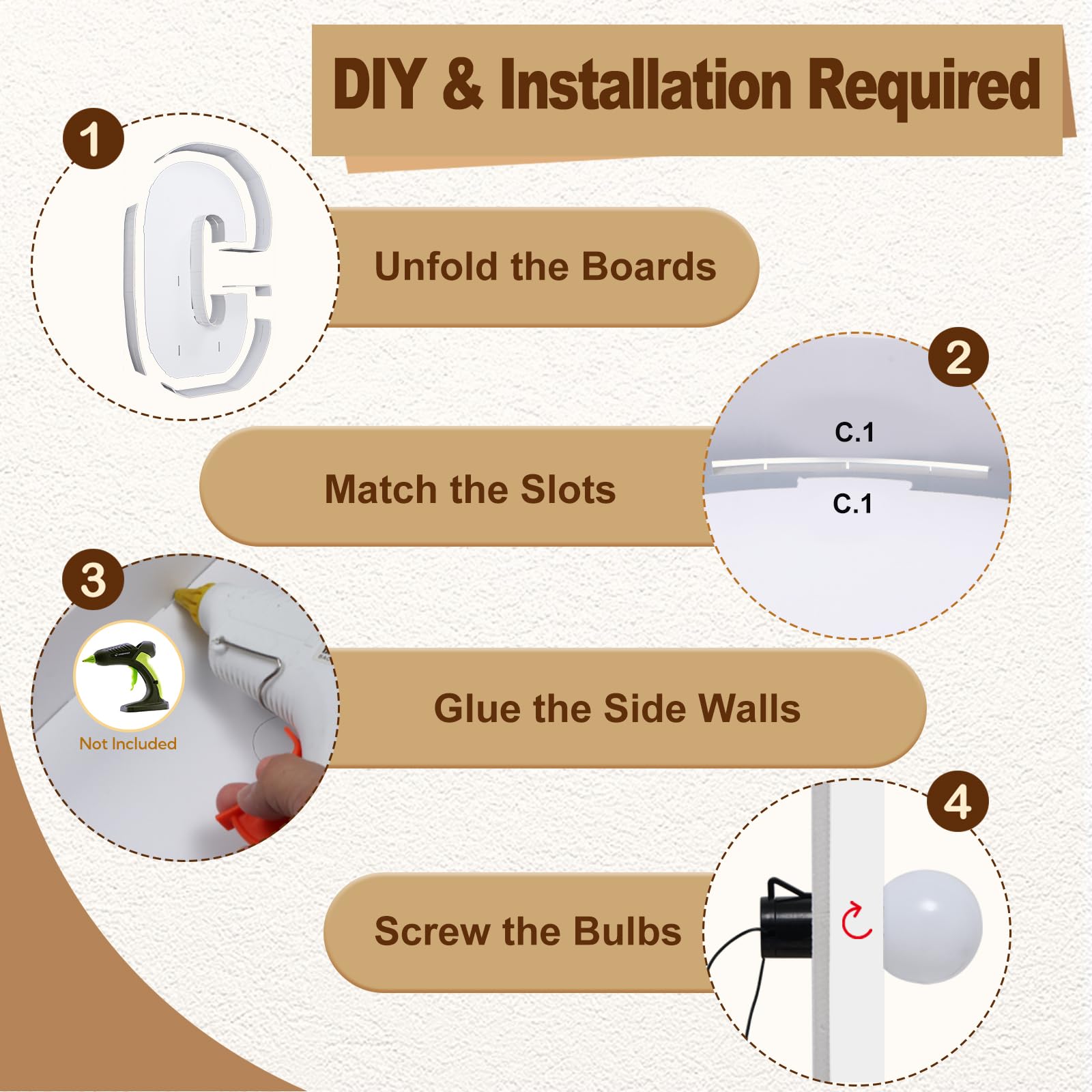 DIY & Installation Required

1

Unfold the Boards

2

C.1

C.1

Match the Slots

3

Not Included

Glue the Side Walls

4

Screw the Bulbs