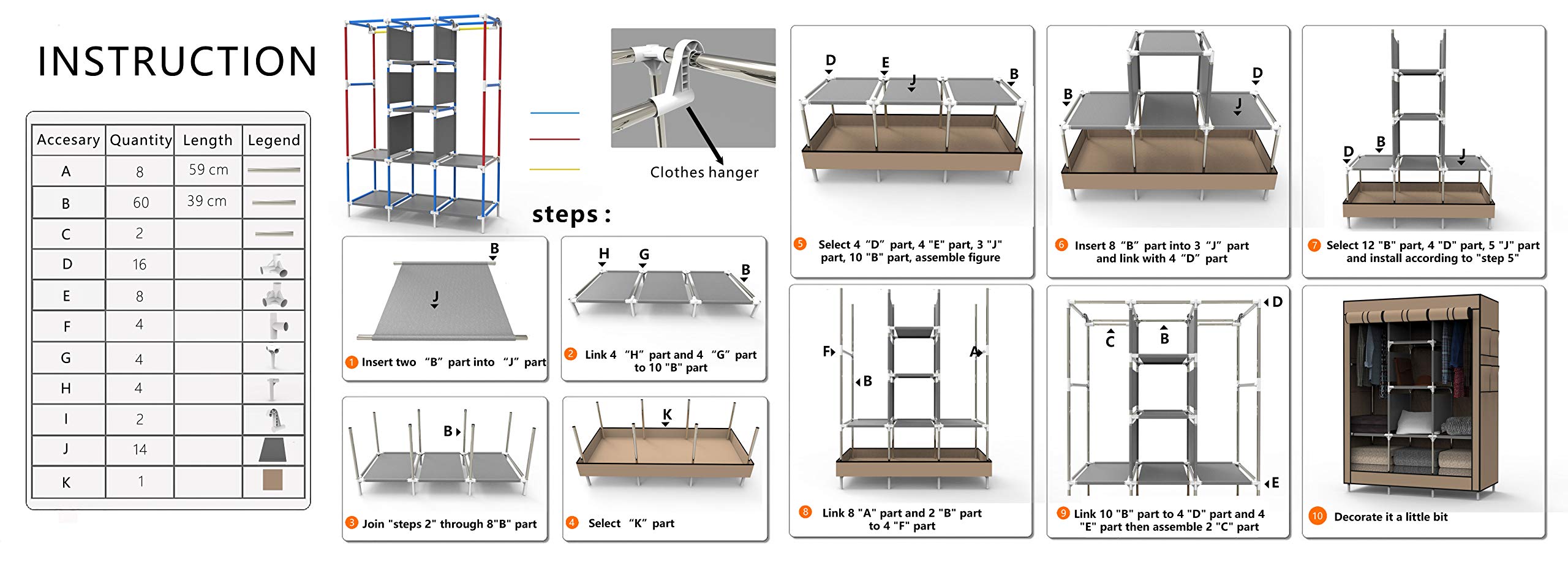 INSTRUCTION

| Accesary | Quantity | Length | Legend |
|---|---|---|---|
| A | 8 | 59 cm | |
| B | 60 | 39 cm | |
| C | 2 | | |
| D | 16 | | |
| E | 8 | | |
| F | 4 | | |
| G | 4 | | |
| H | 4 | | |
| I | 2 | | |
| J | 14 | | |
| K | 1 | | |

Clothes hanger

steps :

B
J
1 Insert two "B" part into "J" part

H G B
2 Link 4 "H" part and 4 "G" part to 10 "B" part

B
3 Join "steps 2" through 8"B" part

K
4 Select "K" part

D E J B
5 Select 4 "D" part, 4 "E" part, 3 "J" part, 10 "B" part, assemble figure

B D J
6 Insert 8 "B" part into 3 "J" part and link with 4 "D" part

D B J
7 Select 12 "B" part, 4 "D" part, 5 "J" part and install according to "step 5"

F B A
8 Link 8 "A" part and 2 "B" part to 4 "F" part

D C B E
9 Link 10 "B" part to 4 "D" part and 4 "E" part then assemble 2 "C" part

10 Decorate it a little bit