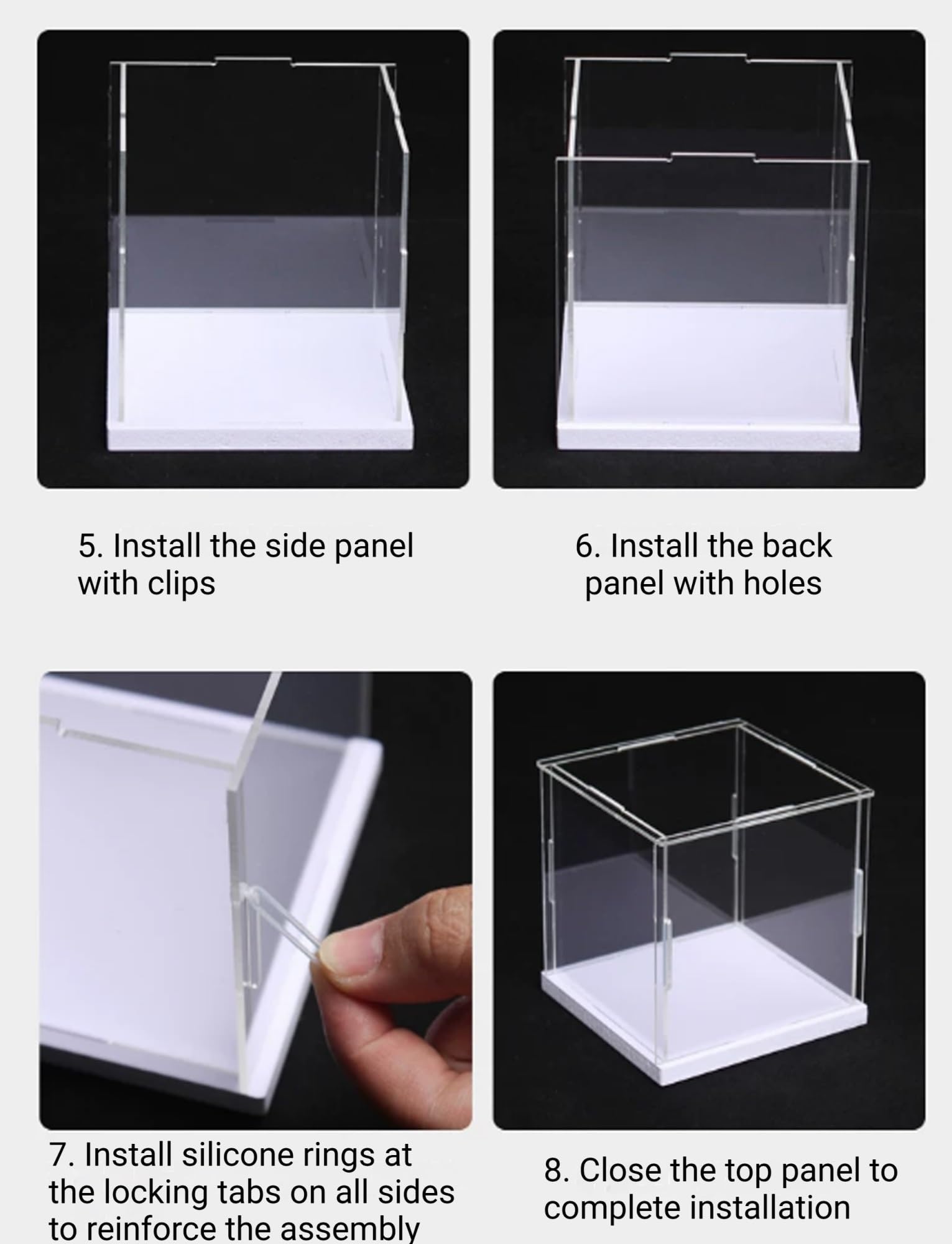 5. Install the side panel with clips

6. Install the back panel with holes

7. Install silicone rings at the locking tabs on all sides to reinforce the assembly

8. Close the top panel to complete installation