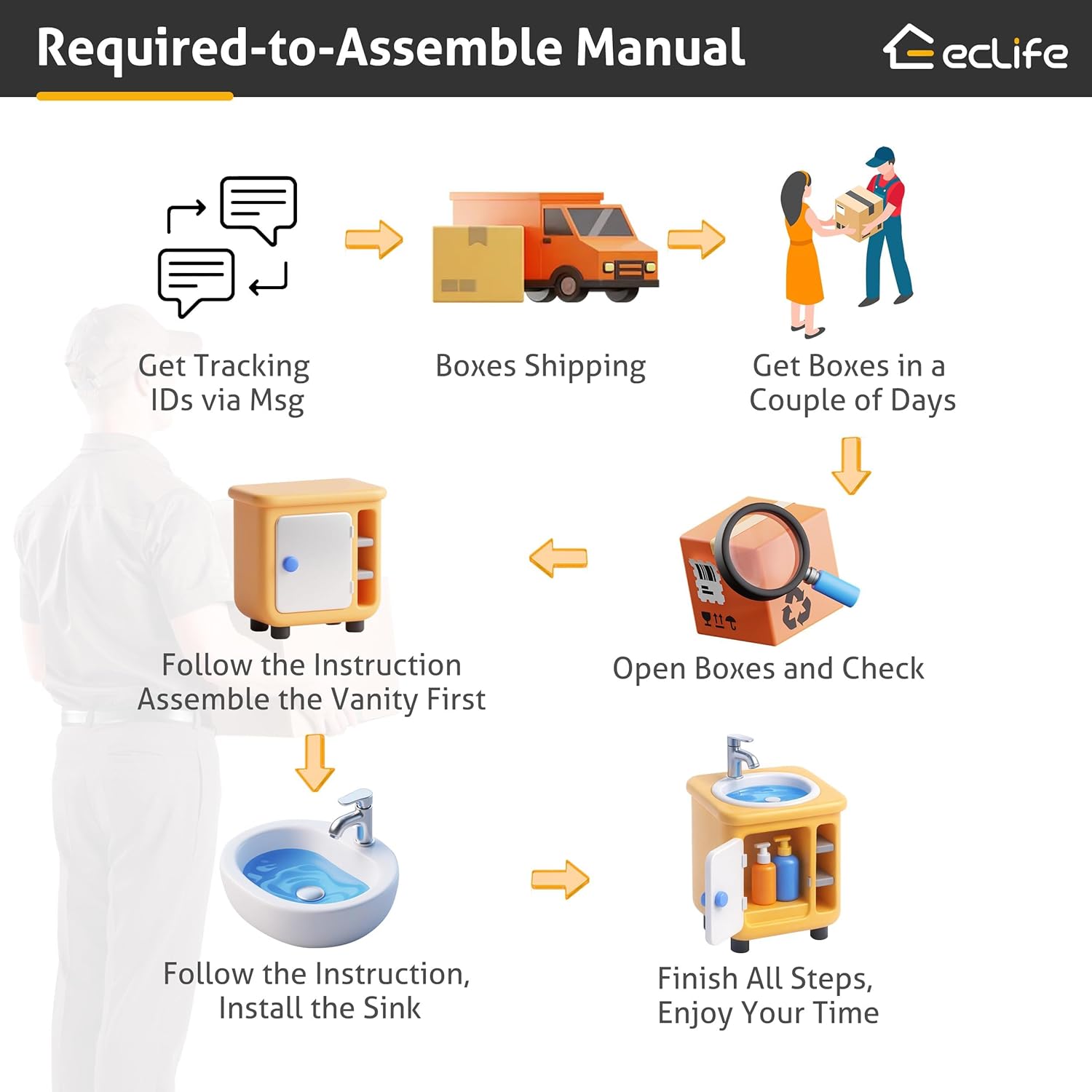 Required-to-Assemble Manual

eclife

Get Tracking IDs via Msg

Boxes Shipping

Get Boxes in a Couple of Days

Open Boxes and Check

Follow the Instruction Assemble the Vanity First

Follow the Instruction, Install the Sink

Finish All Steps, Enjoy Your Time