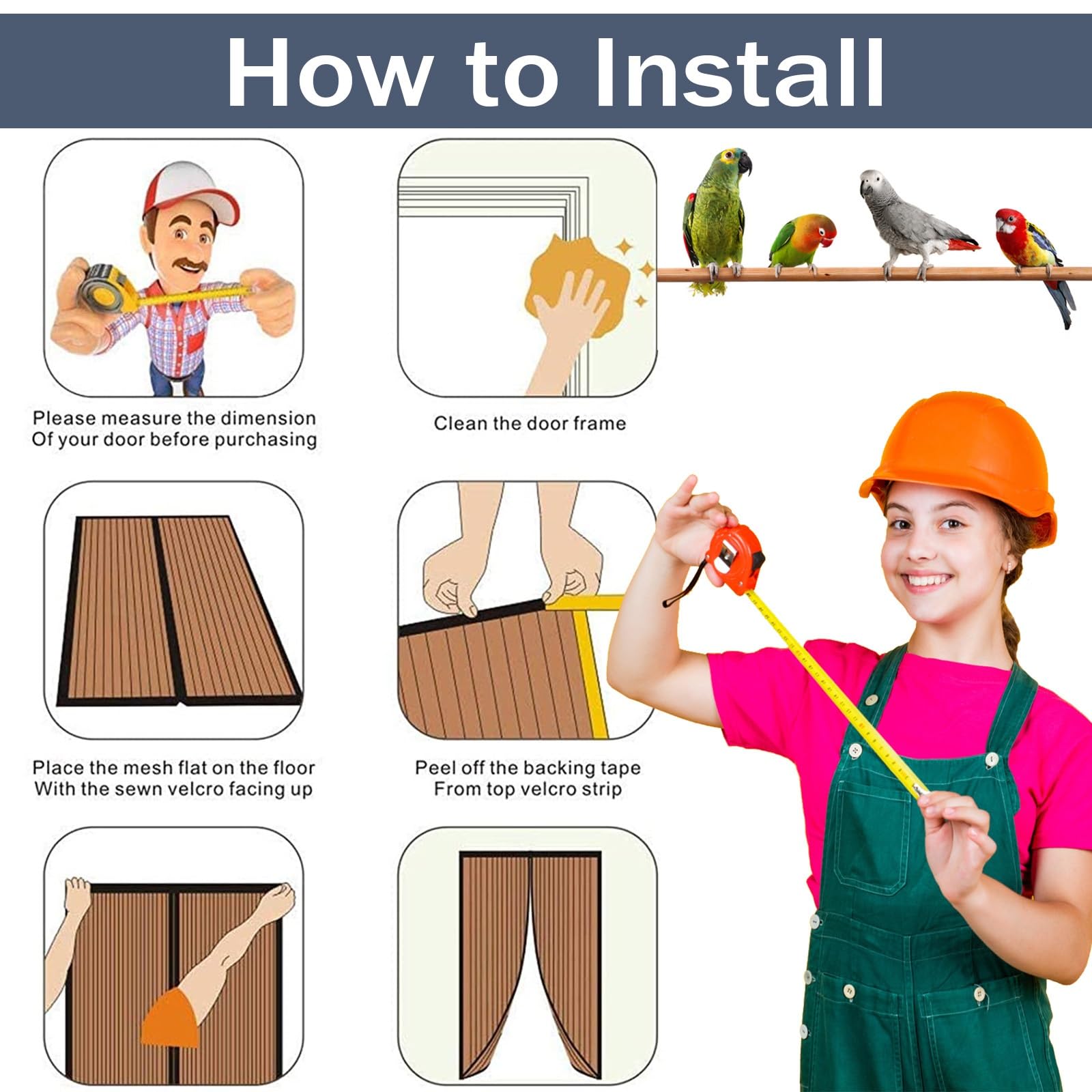 How to Install

Please measure the dimension
Of your door before purchasing

Clean the door frame

Place the mesh flat on the floor
With the sewn velcro facing up

Peel off the backing tape
From top velcro strip