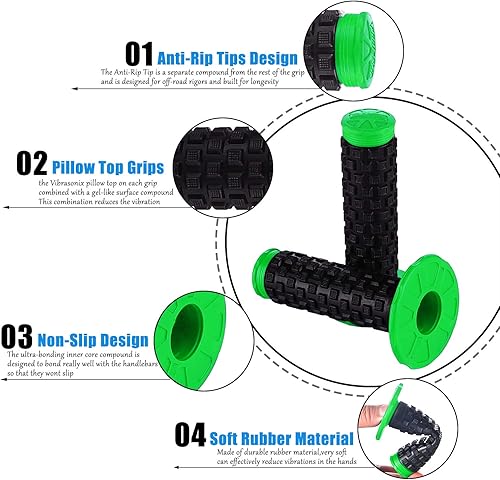 01 Anti-Rip Tips Design
The Anti-Rip Tip is a separate compound from the rest of the grip and is designed for off-road rigors and built for longevity

02 Pillow Top Grips
the Vibrasonix pillow top on each grip combined with a gel-like surface compound This combination reduces the vibration

03 Non-Slip Design
The ultra-bonding inner core compound is designed to bond really well with the handlebars so that they wont slip

04 Soft Rubber Material
Made of durable rubber material,very soft can effectively reduce vibrations in the hands