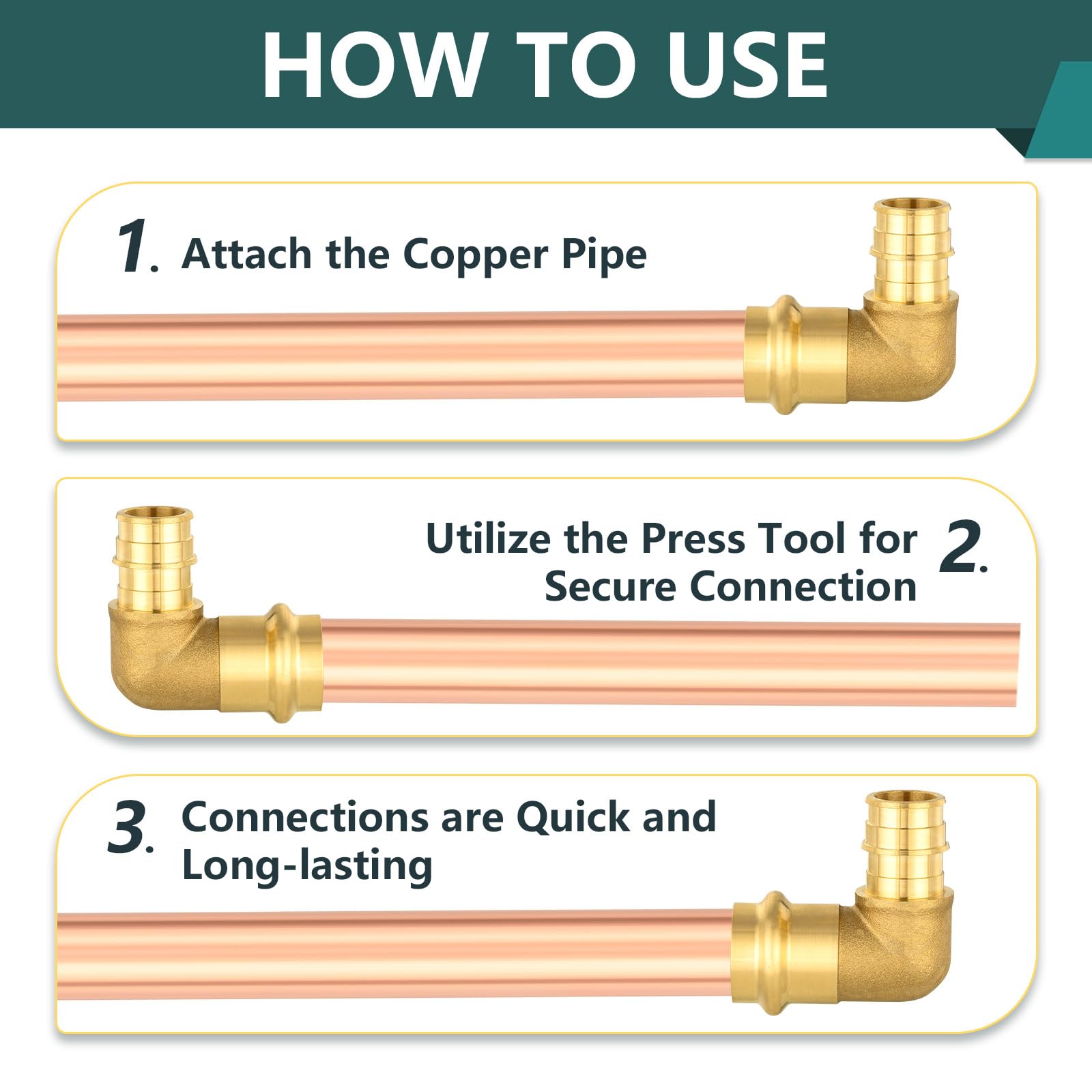 HOW TO USE

1. Attach the Copper Pipe

Utilize the Press Tool for Secure Connection 2.

3. Connections are Quick and Long-lasting