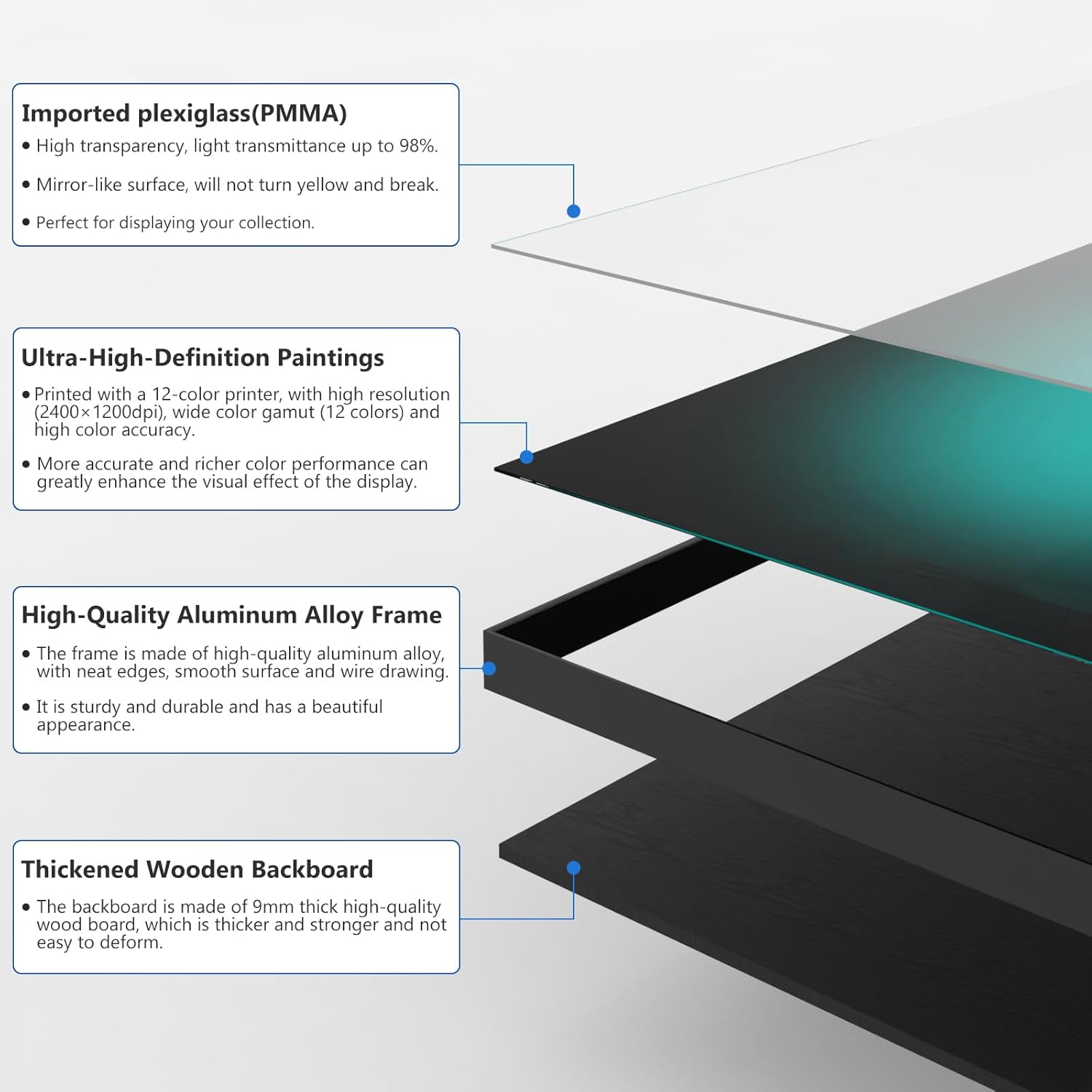 Imported plexiglass(PMMA)

• High transparency, light transmittance up to 98%.

• Mirror-like surface, will not turn yellow and break.

• Perfect for displaying your collection.

Ultra-High-Definition Paintings

• Printed with a 12-color printer, with high resolution (2400×1200dpi), wide color gamut (12 colors) and high color accuracy.

• More accurate and richer color performance can greatly enhance the visual effect of the display.

High-Quality Aluminum Alloy Frame

• The frame is made of high-quality aluminum alloy, with neat edges, smooth surface and wire drawing.

• It is sturdy and durable and has a beautiful appearance.

Thickened Wooden Backboard

• The backboard is made of 9mm thick high-quality wood board, which is thicker and stronger and not easy to deform.