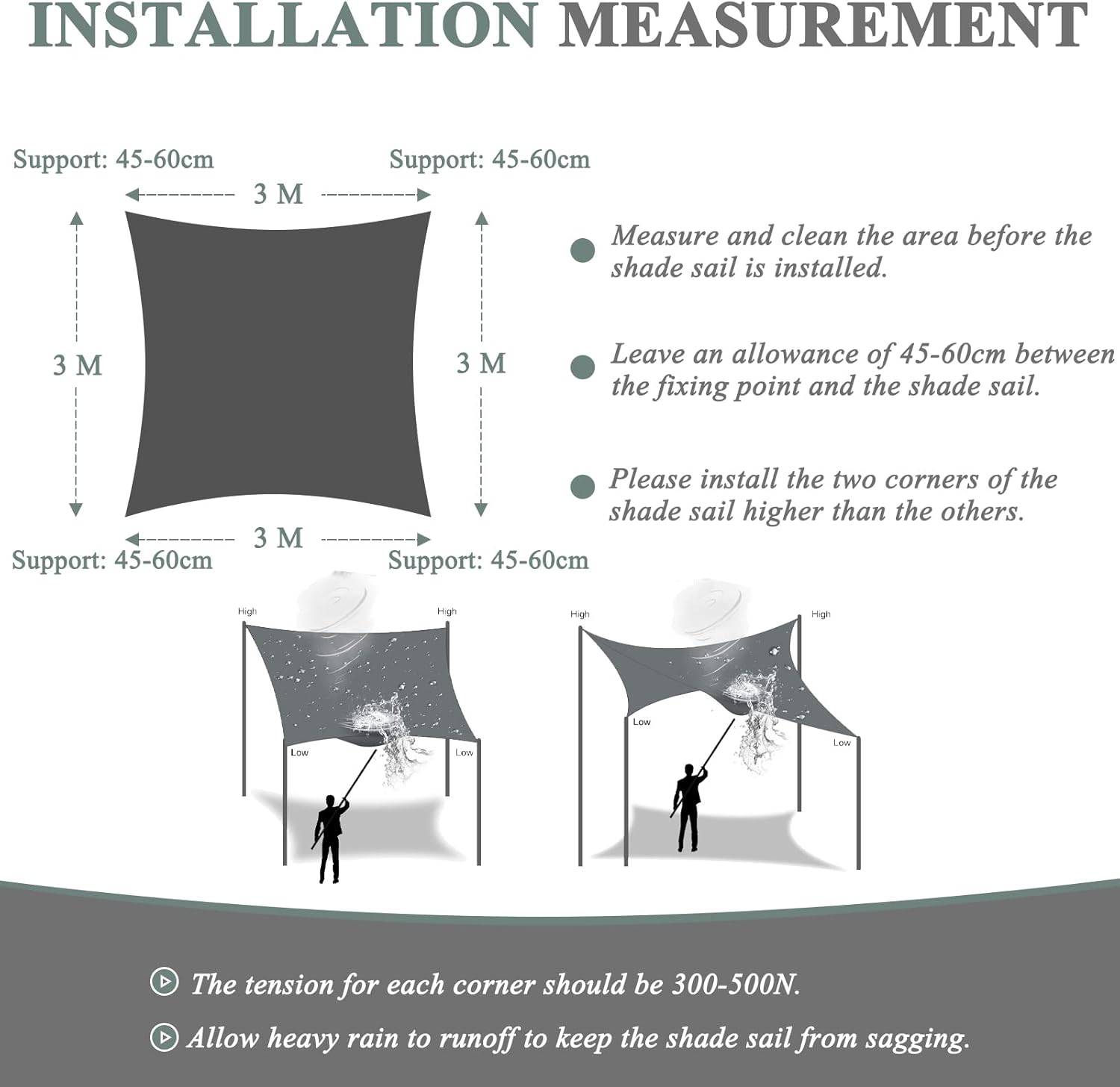 INSTALLATION MEASUREMENT

Support: 45-60cm

Support: 45-60cm

3 M

3 M

3 M

3 M

Support: 45-60cm

Support: 45-60cm

Measure and clean the area before the shade sail is installed.

Leave an allowance of 45-60cm between the fixing point and the shade sail.

Please install the two corners of the shade sail higher than the others.

High

High

Low

Low

High

High

Low

Low

The tension for each corner should be 300-500N.

Allow heavy rain to runoff to keep the shade sail from sagging.