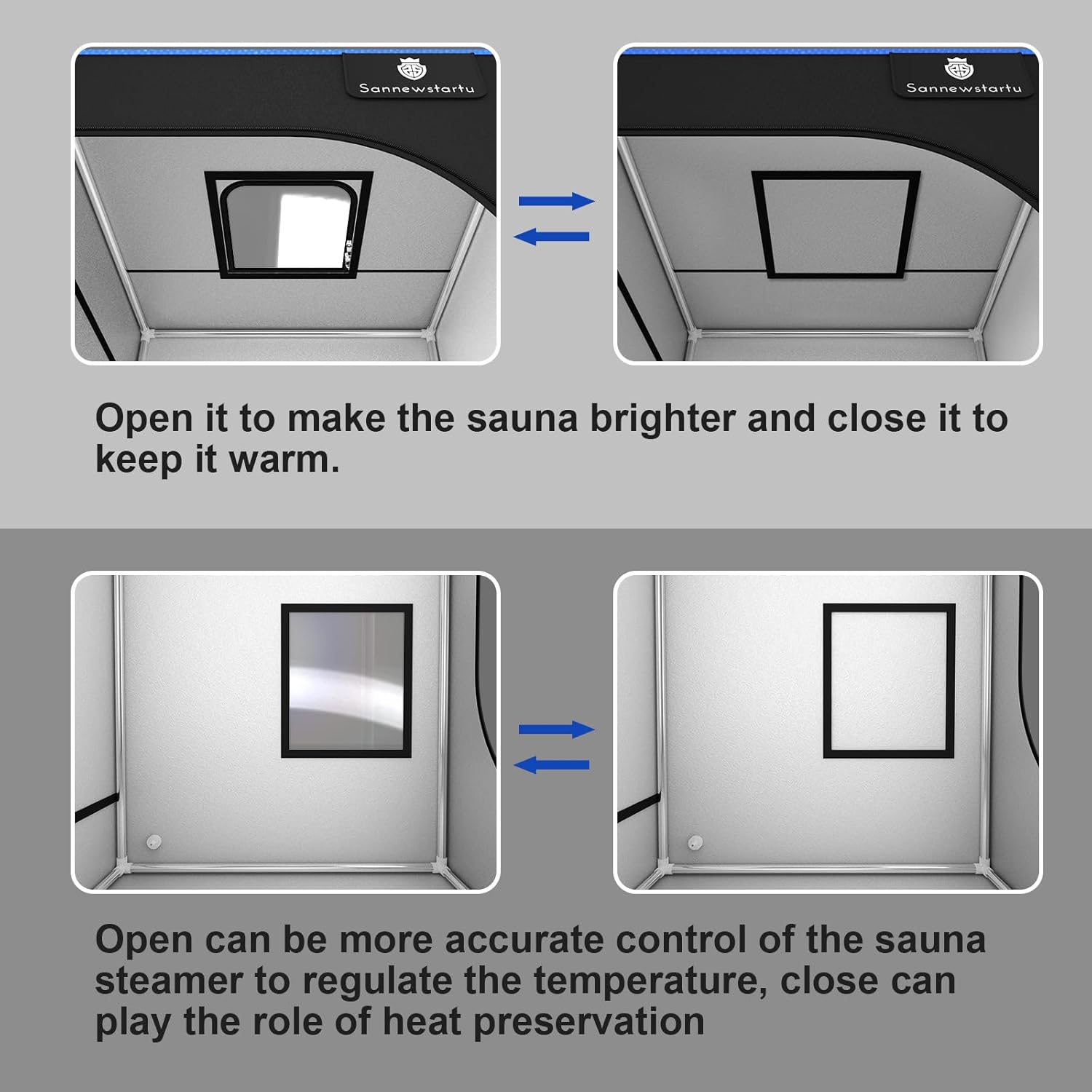 Sannewstartu

Sannewstartu

Open it to make the sauna brighter and close it to keep it warm.

Open can be more accurate control of the sauna steamer to regulate the temperature, close can play the role of heat preservation