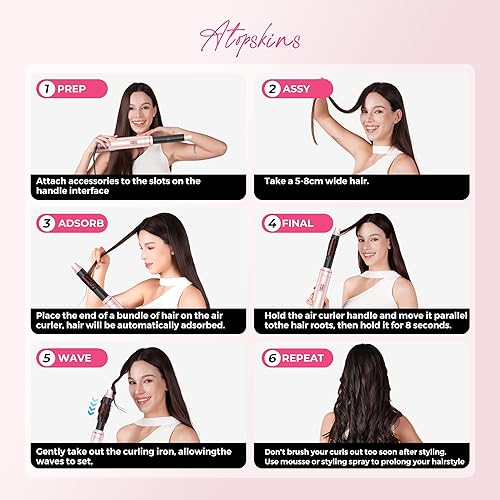 Atopskins

1 PREP

Attach accessories to the slots on the handle interface

2 ASSY

Take a 5-8cm wide hair.

3 ADSORB

Place the end of a bundle of hair on the air curler, hair will be automatically adsorbed.

4 FINAL

Hold the air curler handle and move it parallel tothe hair roots, then hold it for 8 seconds.

5 WAVE

Gently take out the curling iron, allowingthe waves to set,

6 REPEAT

Don't brush your curls out too soon after styling. Use mousse or styling spray to prolong your hairstyle