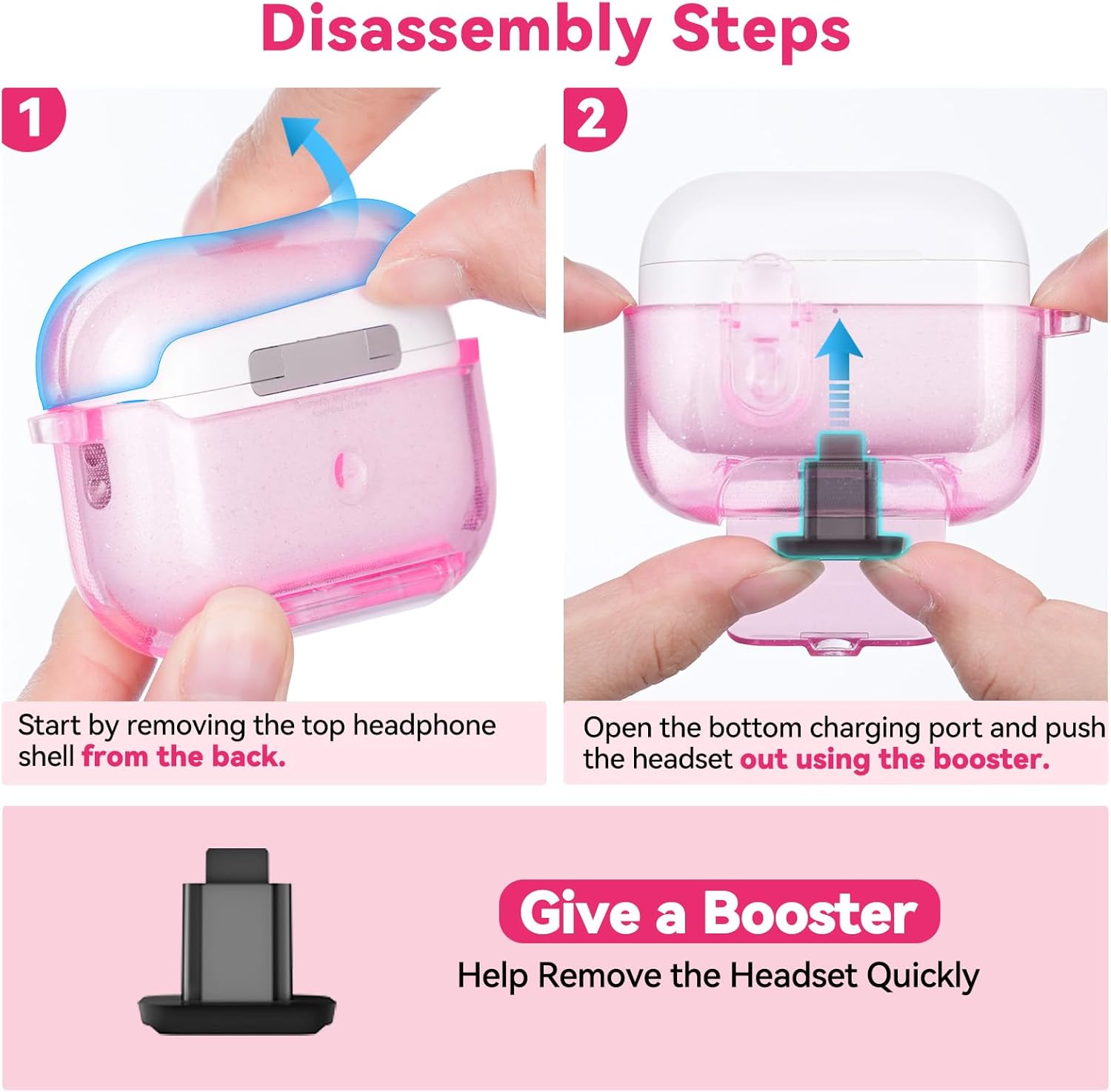 Disassembly Steps

1

Start by removing the top headphone shell from the back.

2

Open the bottom charging port and push the headset out using the booster.

Give a Booster

Help Remove the Headset Quickly