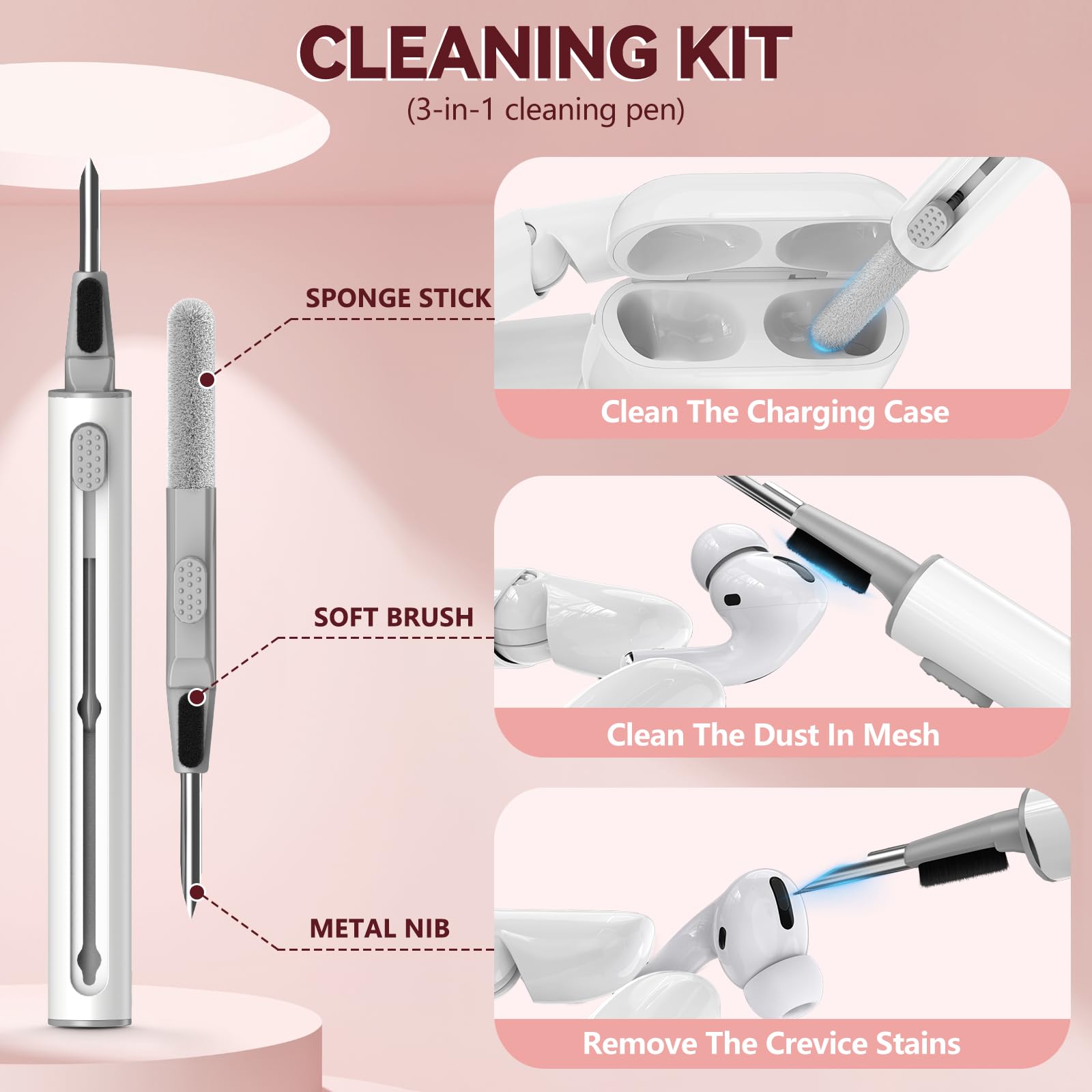 CLEANING KIT
(3-in-1 cleaning pen)

SPONGE STICK

Clean The Charging Case

SOFT BRUSH

Clean The Dust In Mesh

METAL NIB

Remove The Crevice Stains