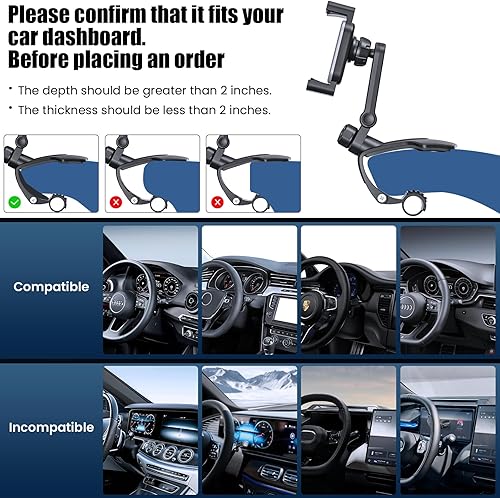 Please confirm that it fits your car dashboard.
Before placing an order

• The depth should be greater than 2 inches.
• The thickness should be less than 2 inches.

Compatible

Incompatible