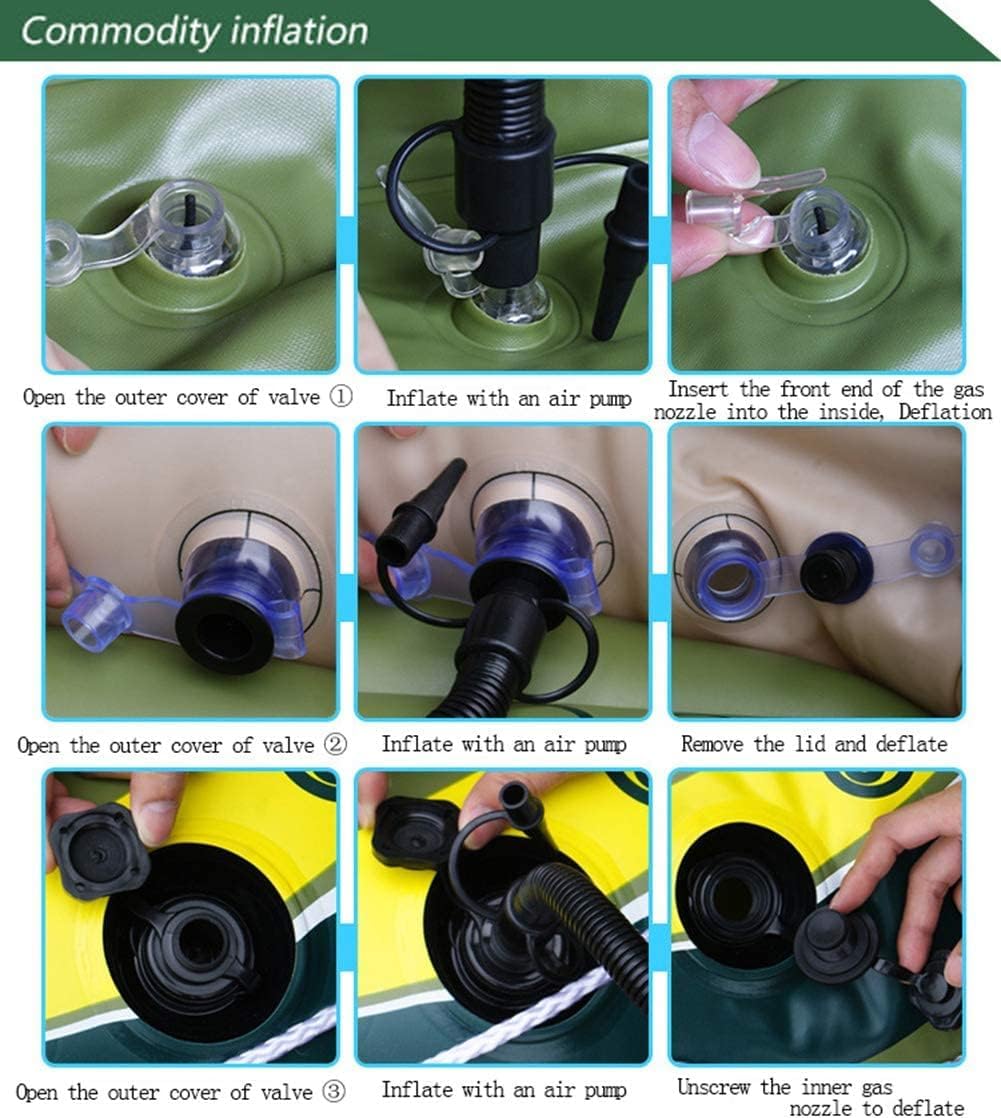 Commodity inflation

Open the outer cover of valve ①

Inflate with an air pump

Insert the front end of the gas nozzle into the inside, Deflation

Open the outer cover of valve ②

Inflate with an air pump

Remove the lid and deflate

Open the outer cover of valve ③

Inflate with an air pump

Unscrew the inner gas nozzle to deflate