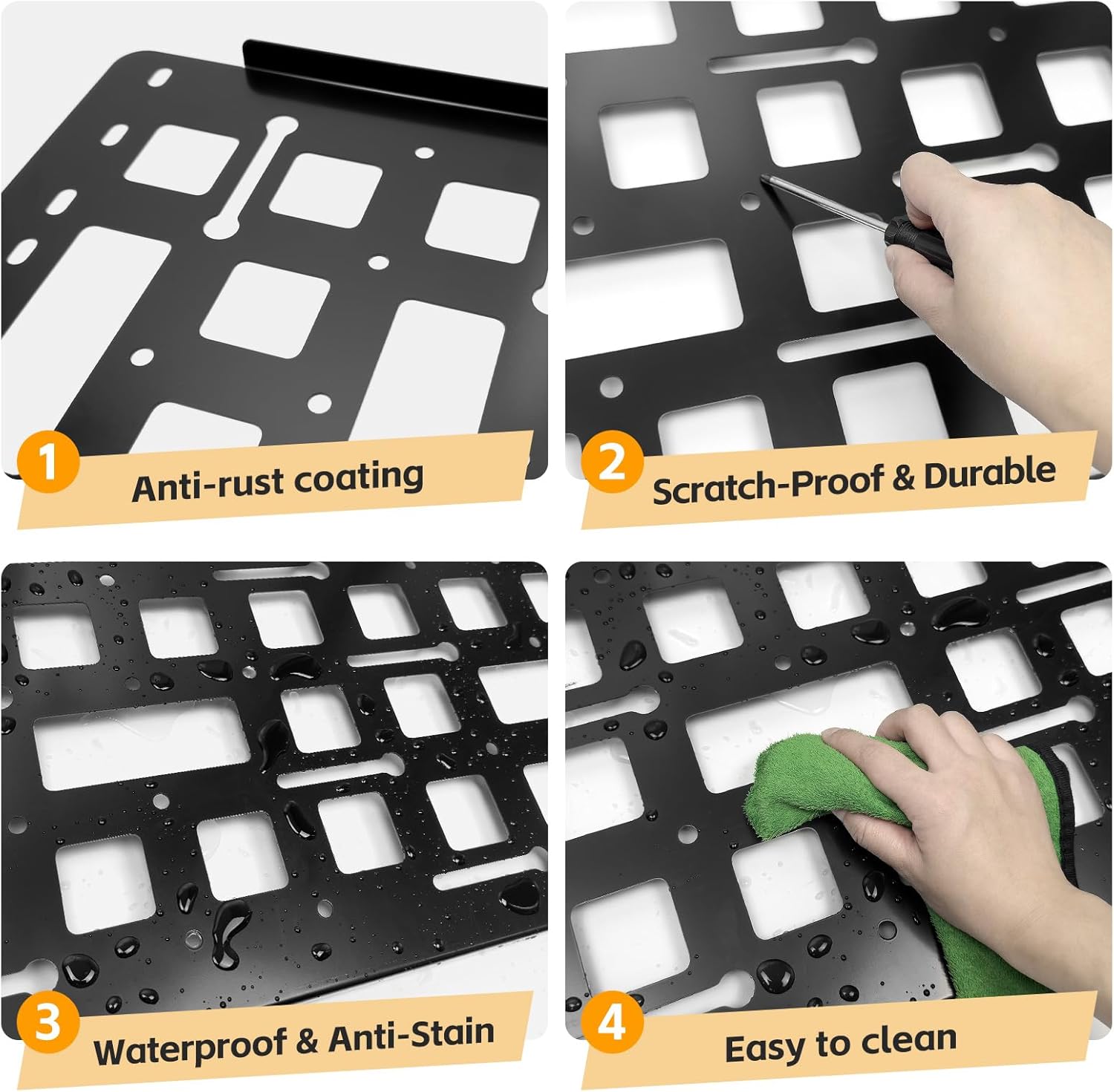 1 Anti-rust coating

2 Scratch-Proof & Durable

3 Waterproof & Anti-Stain

4 Easy to clean