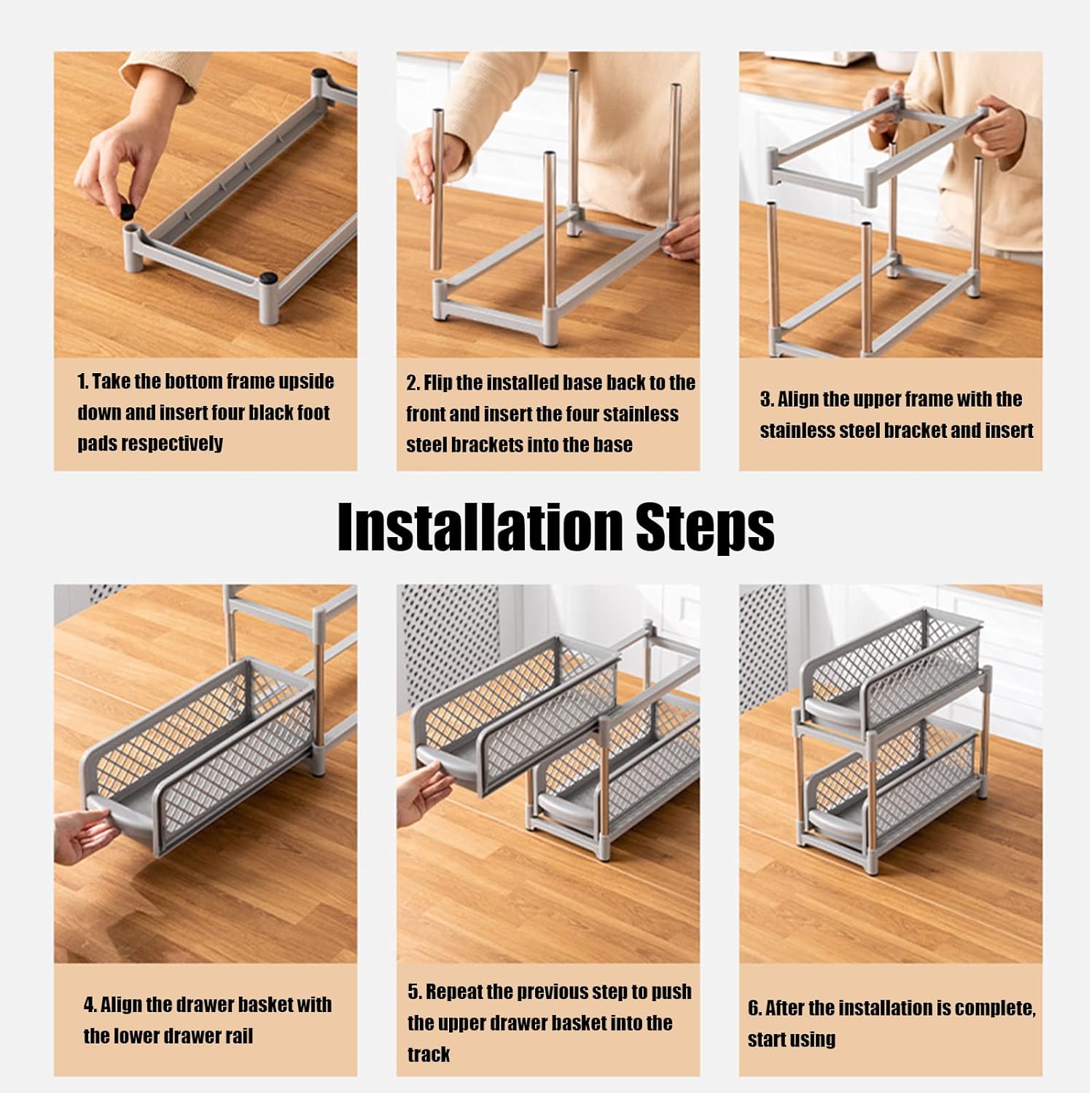 1. Take the bottom frame upside down and insert four black foot pads respectively

2. Flip the installed base back to the front and insert the four stainless steel brackets into the base

3. Align the upper frame with the stainless steel bracket and insert

Installation Steps

4. Align the drawer basket with the lower drawer rail

5. Repeat the previous step to push the upper drawer basket into the track

6. After the installation is complete, start using