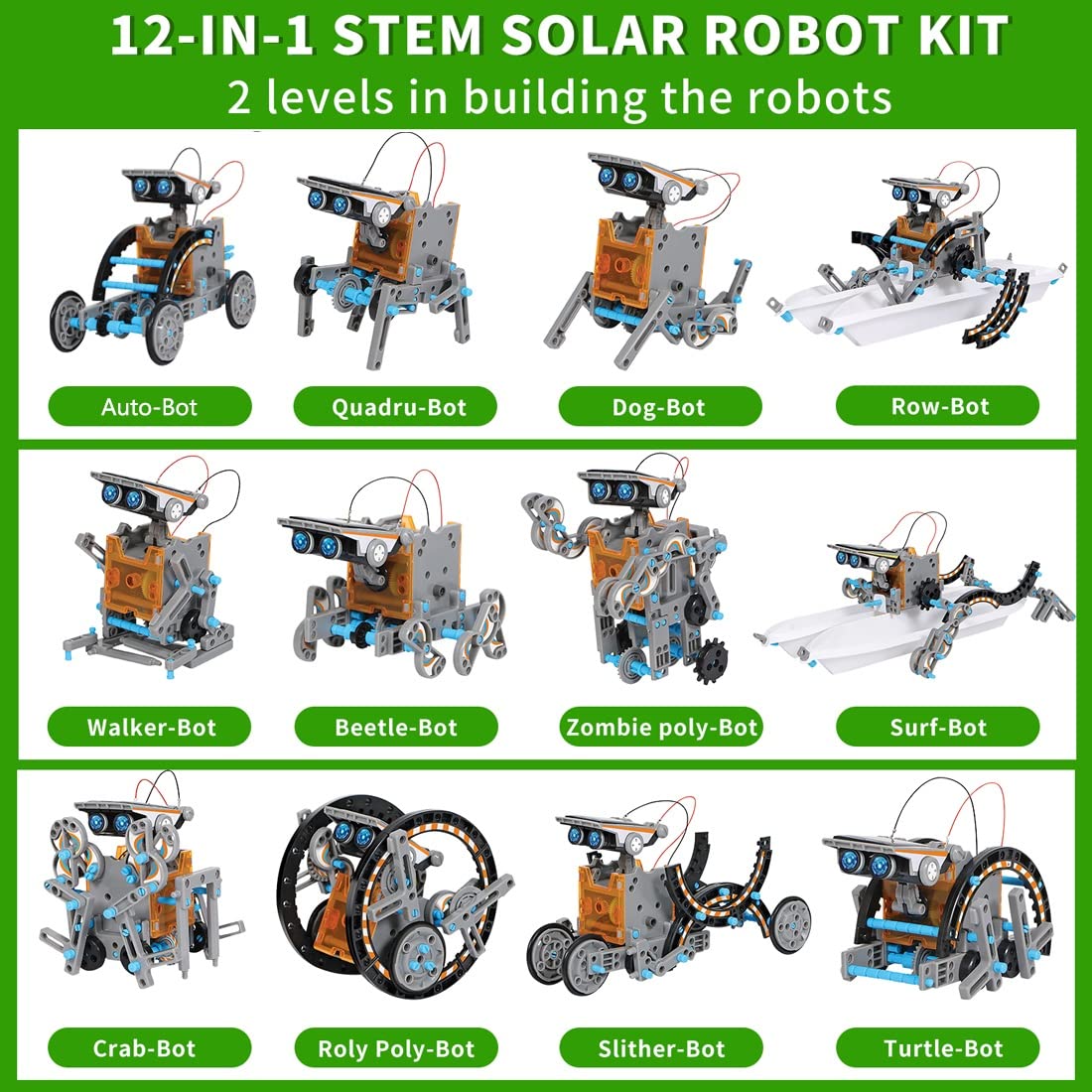 12-IN-1 STEM SOLAR ROBOT KIT
2 levels in building the robots

Auto-Bot

Quadru-Bot

Dog-Bot

Row-Bot

Walker-Bot

Beetle-Bot

Zombie poly-Bot

Surf-Bot

Crab-Bot

Roly Poly-Bot

Slither-Bot

Turtle-Bot