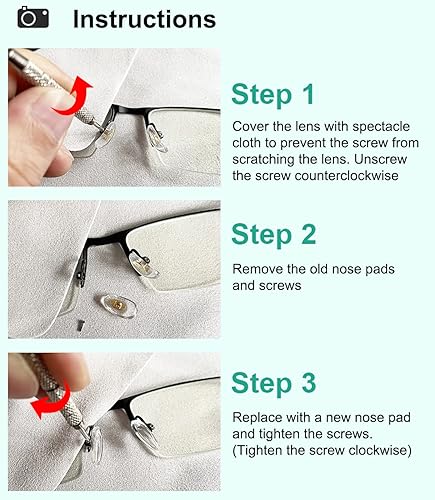 Instructions

Step 1

Cover the lens with spectacle cloth to prevent the screw from scratching the lens. Unscrew the screw counterclockwise

Step 2

Remove the old nose pads and screws

Step 3

Replace with a new nose pad and tighten the screws. (Tighten the screw clockwise)