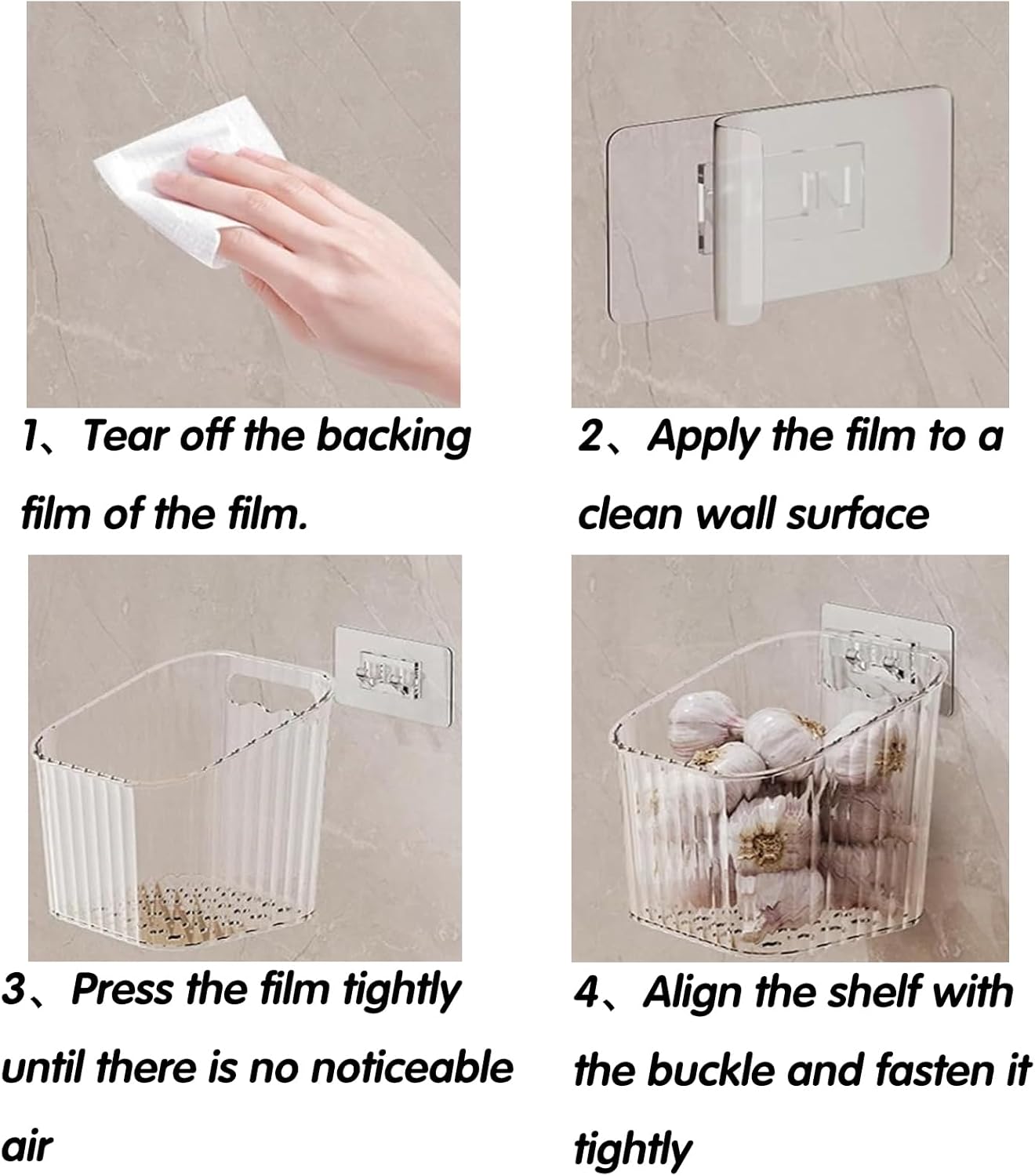 1、Tear off the backing film of the film.

2、Apply the film to a clean wall surface

3、Press the film tightly until there is no noticeable air

4、Align the shelf with the buckle and fasten it tightly