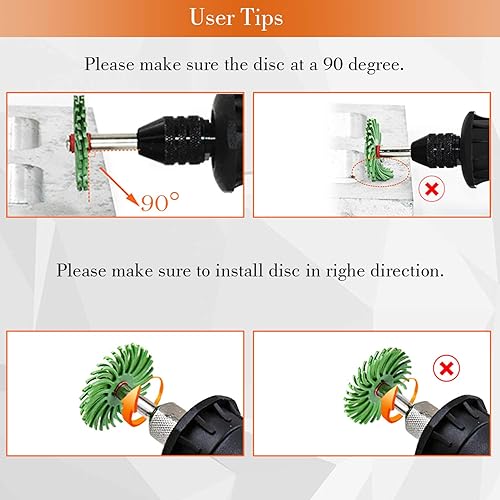 User Tips

Please make sure the disc at a 90 degree.

90°

Please make sure to install disc in righe direction.