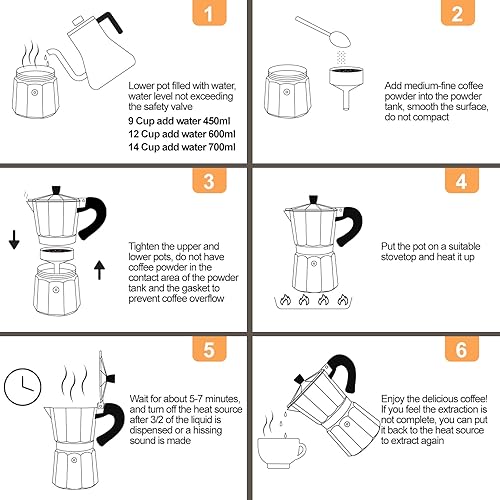 1

Lower pot filled with water, water level not exceeding the safety valve

9 Cup add water 450ml
12 Cup add water 600ml
14 Cup add water 700ml

2

Add medium-fine coffee powder into the powder tank, smooth the surface, do not compact

3

Tighten the upper and lower pots, do not have coffee powder in the contact area of the powder tank and the gasket to prevent coffee overflow

4

Put the pot on a suitable stovetop and heat it up

5

Wait for about 5-7 minutes, and turn off the heat source after 3/2 of the liquid is dispensed or a hissing sound is made

6

Enjoy the delicious coffee! If you feel the extraction is not complete, you can put it back to the heat source to extract again