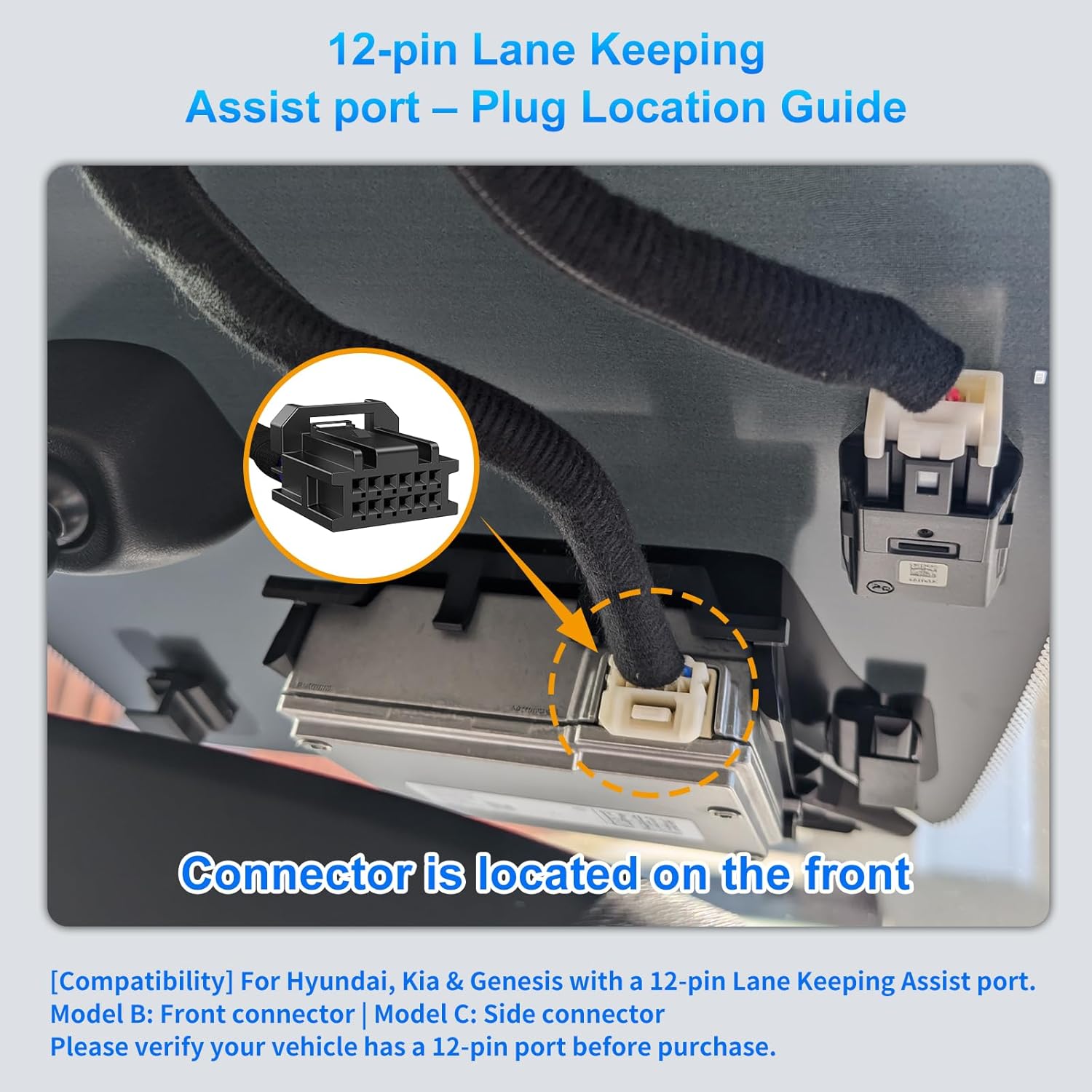 12-pin Lane Keeping Assist port – Plug Location Guide

Connector is located on the front

[Compatibility] For Hyundai, Kia & Genesis with a 12-pin Lane Keeping Assist port.
Model B: Front connector | Model C: Side connector
Please verify your vehicle has a 12-pin port before purchase.