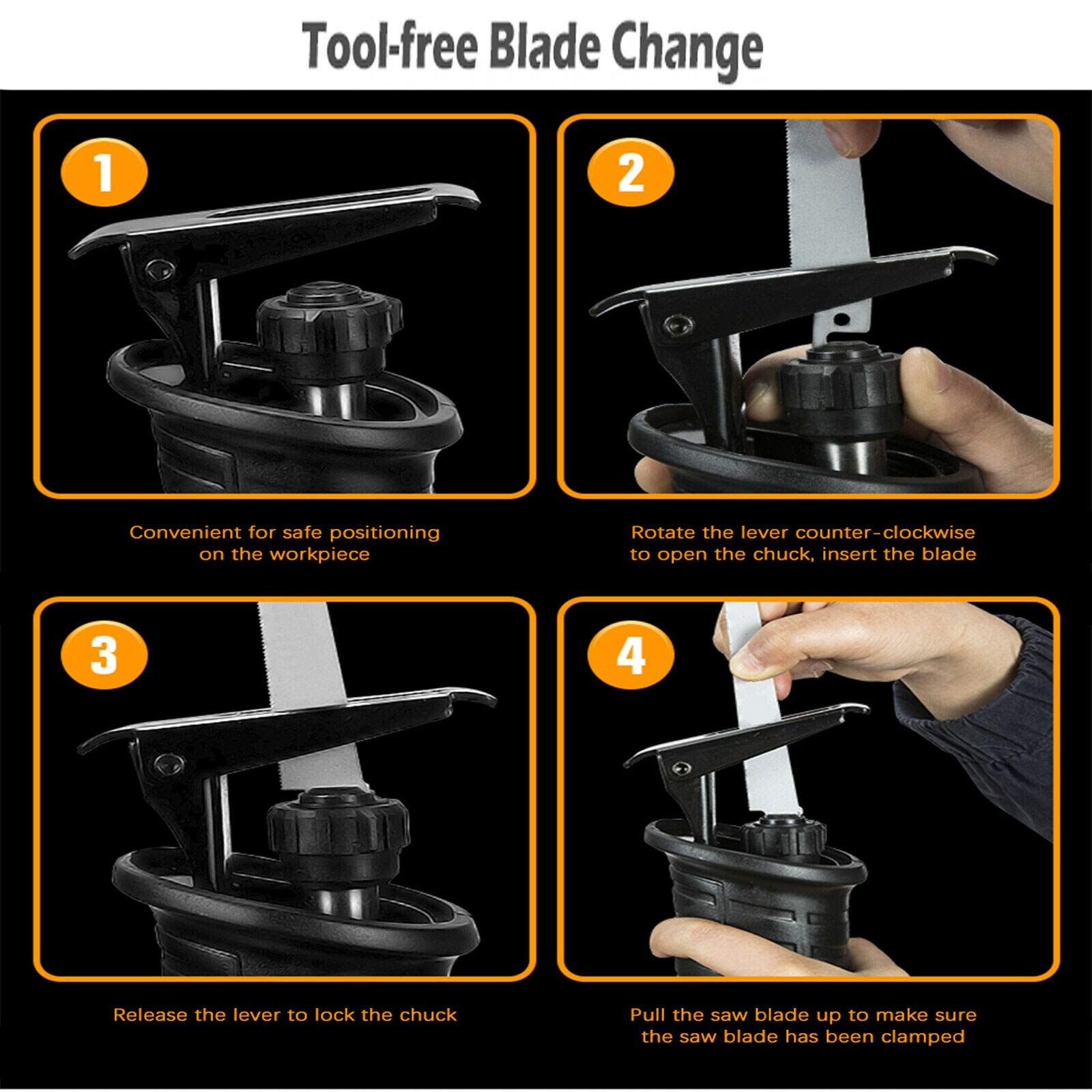 Tool-free Blade Change

1

Convenient for safe positioning on the workpiece

2

Rotate the lever counter-clockwise to open the chuck, insert the blade

3

Release the lever to lock the chuck

4

Pull the saw blade up to make sure the saw blade has been clamped