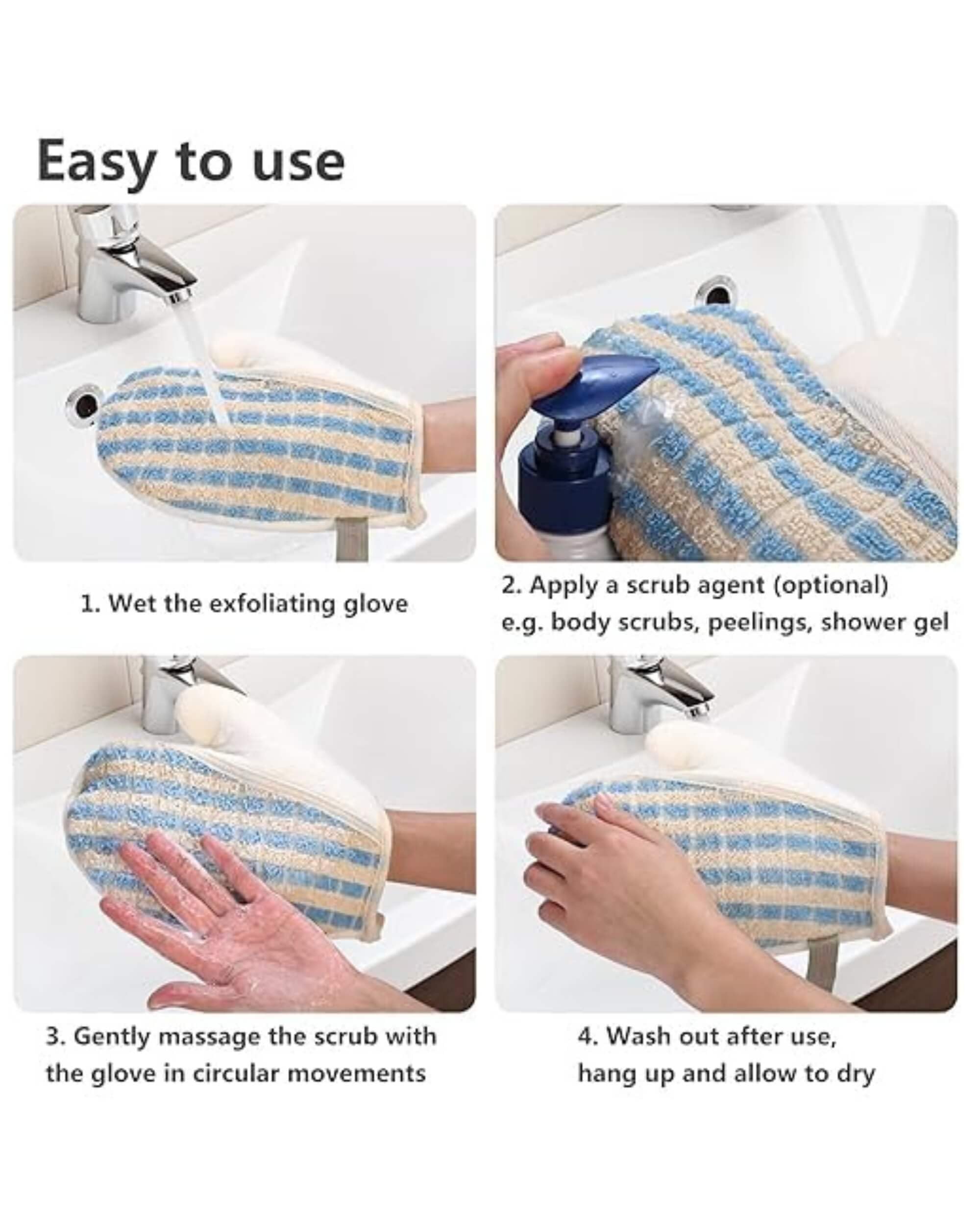 Easy to use

1. Wet the exfoliating glove

2. Apply a scrub agent (optional)
e.g. body scrubs, peelings, shower gel

3. Gently massage the scrub with the glove in circular movements

4. Wash out after use, hang up and allow to dry