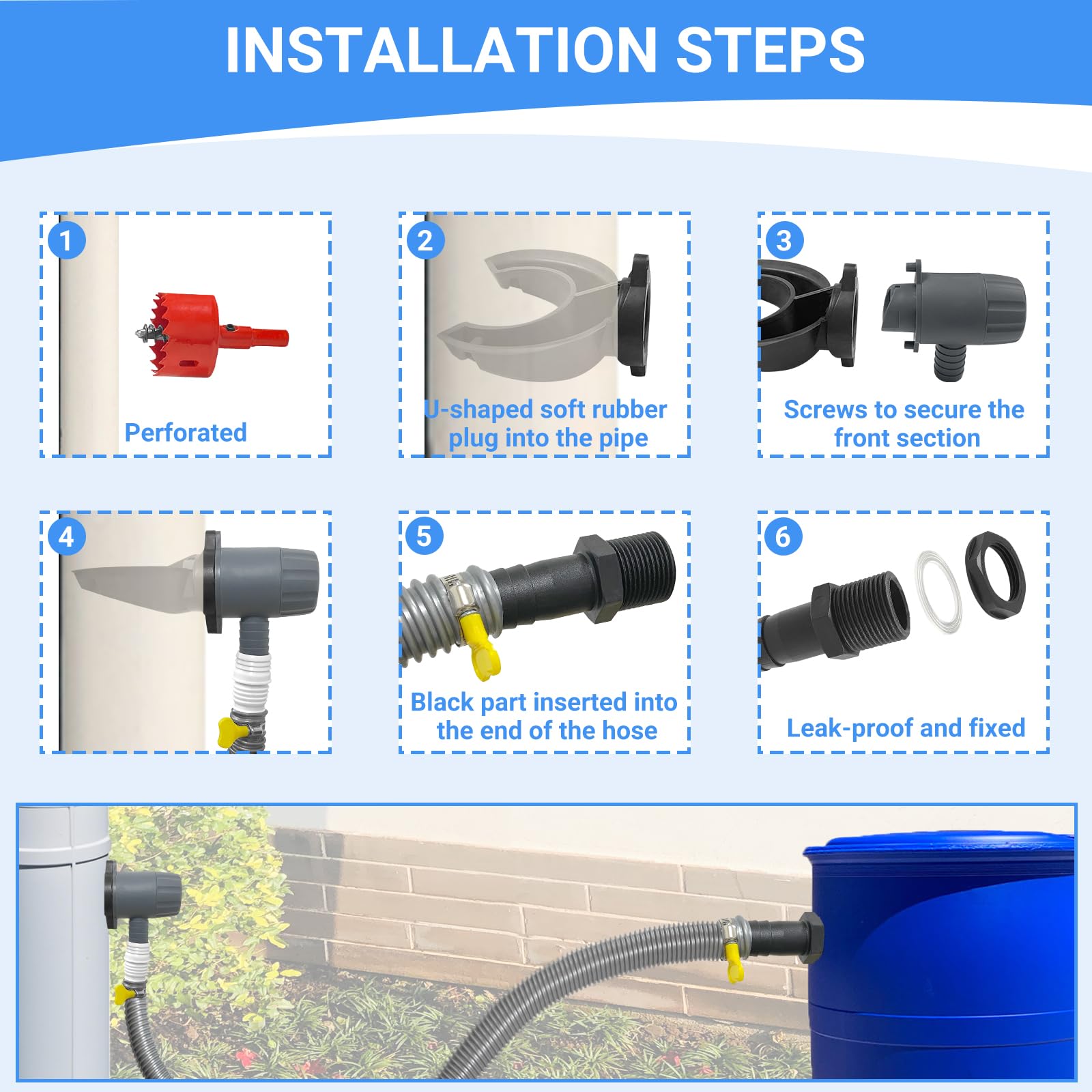 INSTALLATION STEPS

1
Perforated

2
U-shaped soft rubber plug into the pipe

3
Screws to secure the front section

4

5
Black part inserted into the end of the hose

6
Leak-proof and fixed