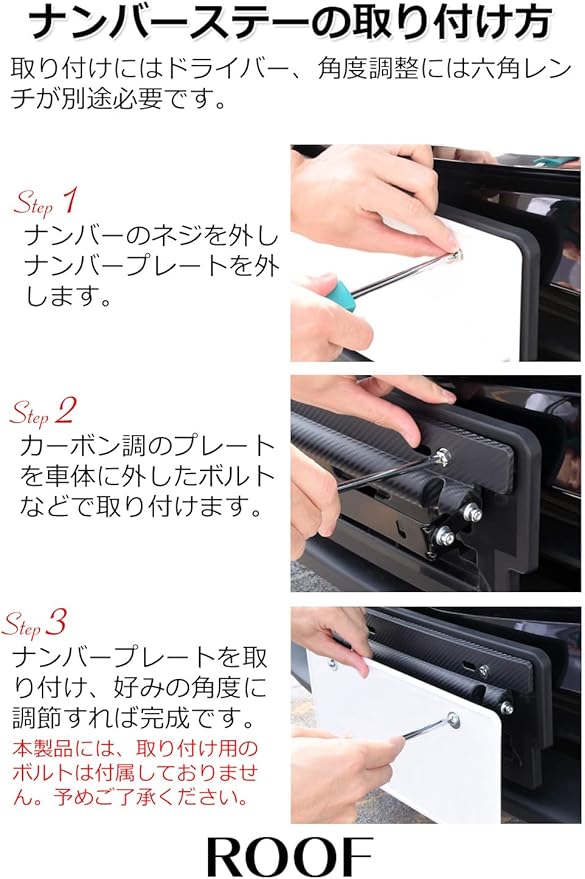 ナンバーステーの取り付け方

取り付けにはドライバー、角度調整には六角レンチが別途必要です。

Step 1
ナンバーのネジを外しナンバープレートを外します。

Step 2
カーボン調のプレートを車体に外したボルトなどで取り付けます。

Step 3
ナンバープレートを取り付け、好みの角度に調節すれば完成です。
本製品には、取り付け用のボルトは付属しておりません。予めご了承ください。

ROOF