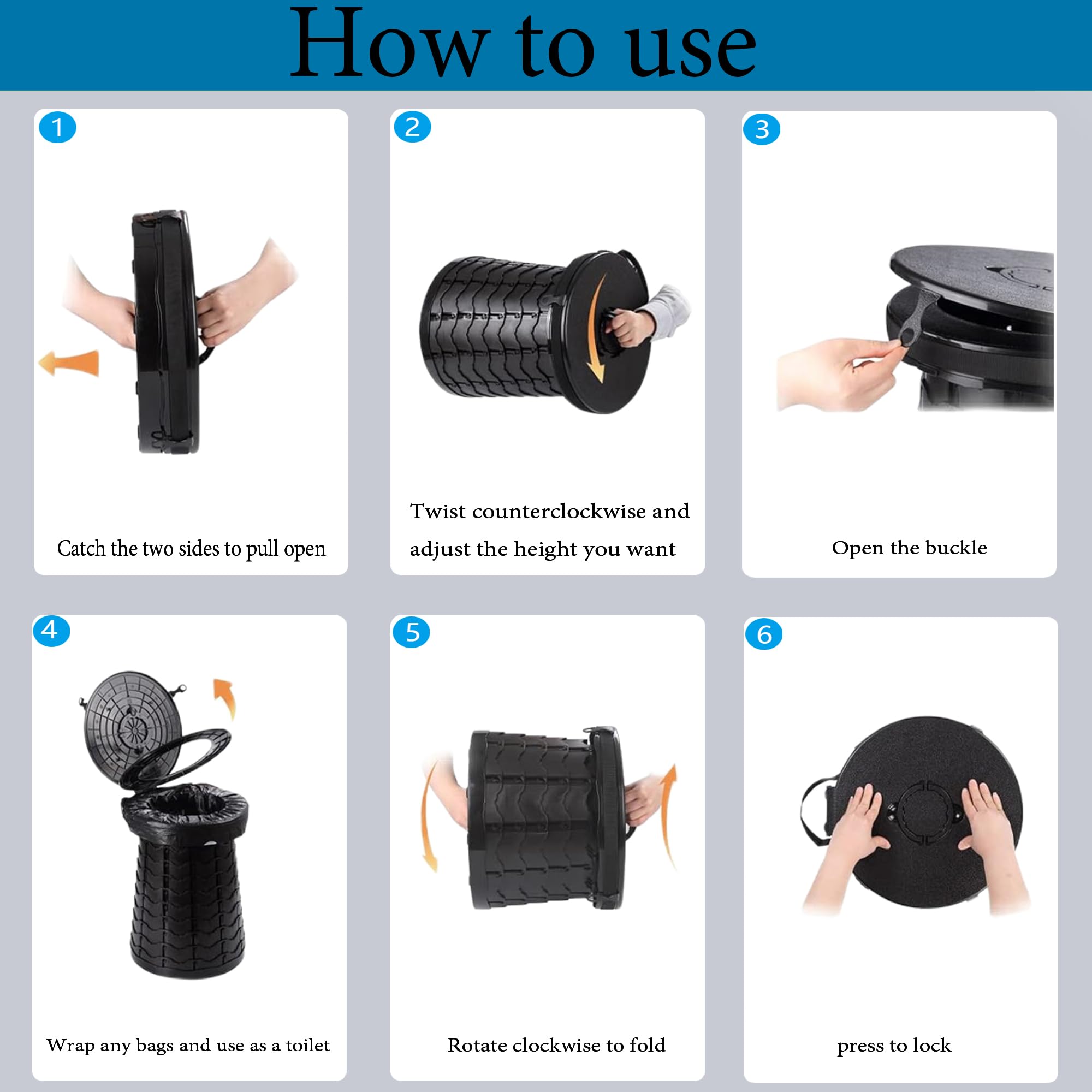 How to use

1

Catch the two sides to pull open

2

Twist counterclockwise and adjust the height you want

3

Open the buckle

4

Wrap any bags and use as a toilet

5

Rotate clockwise to fold

6

press to lock