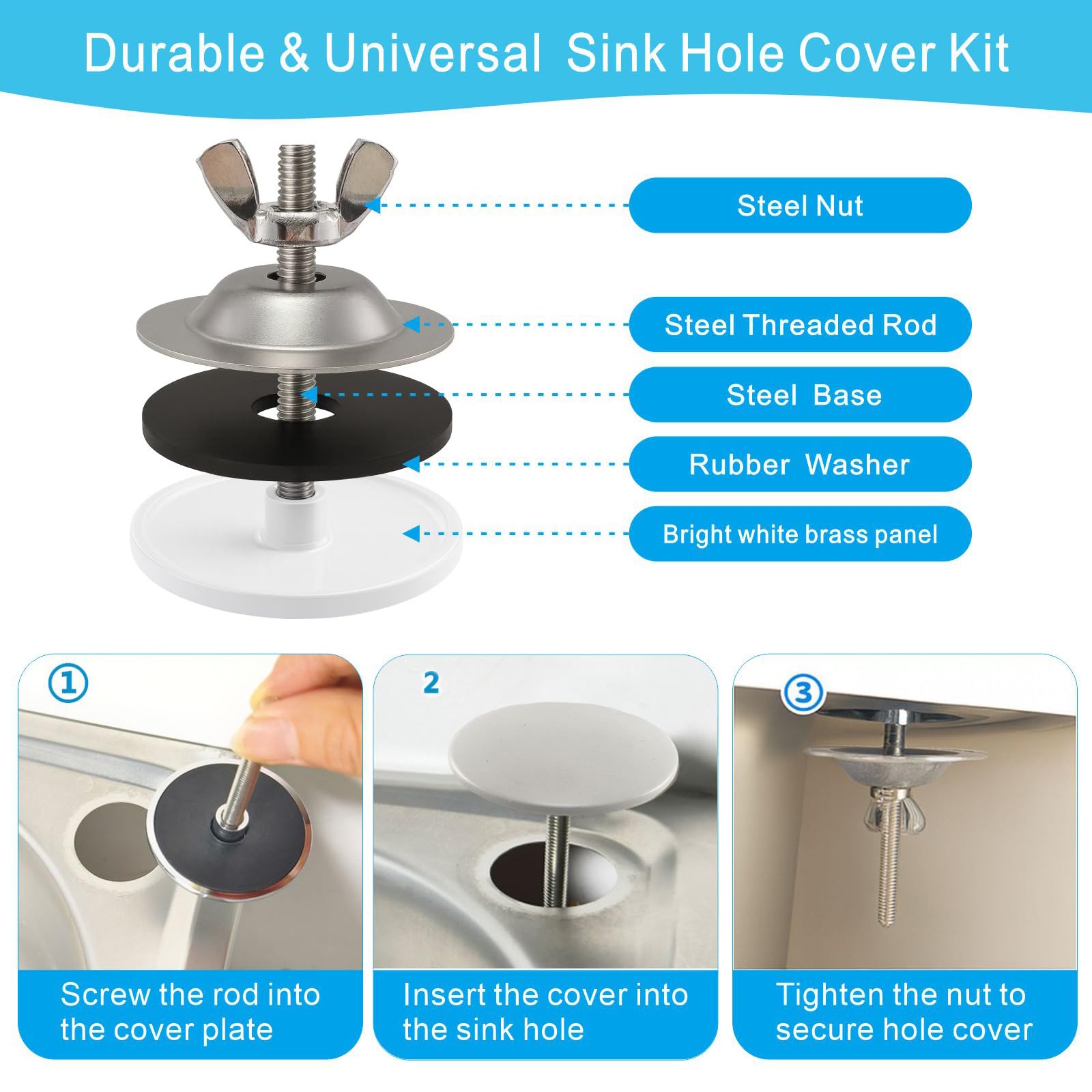 Durable & Universal Sink Hole Cover Kit

Steel Nut

Steel Threaded Rod

Steel Base

Rubber Washer

Bright white brass panel

①

Screw the rod into the cover plate

2

Insert the cover into the sink hole

③

Tighten the nut to secure hole cover