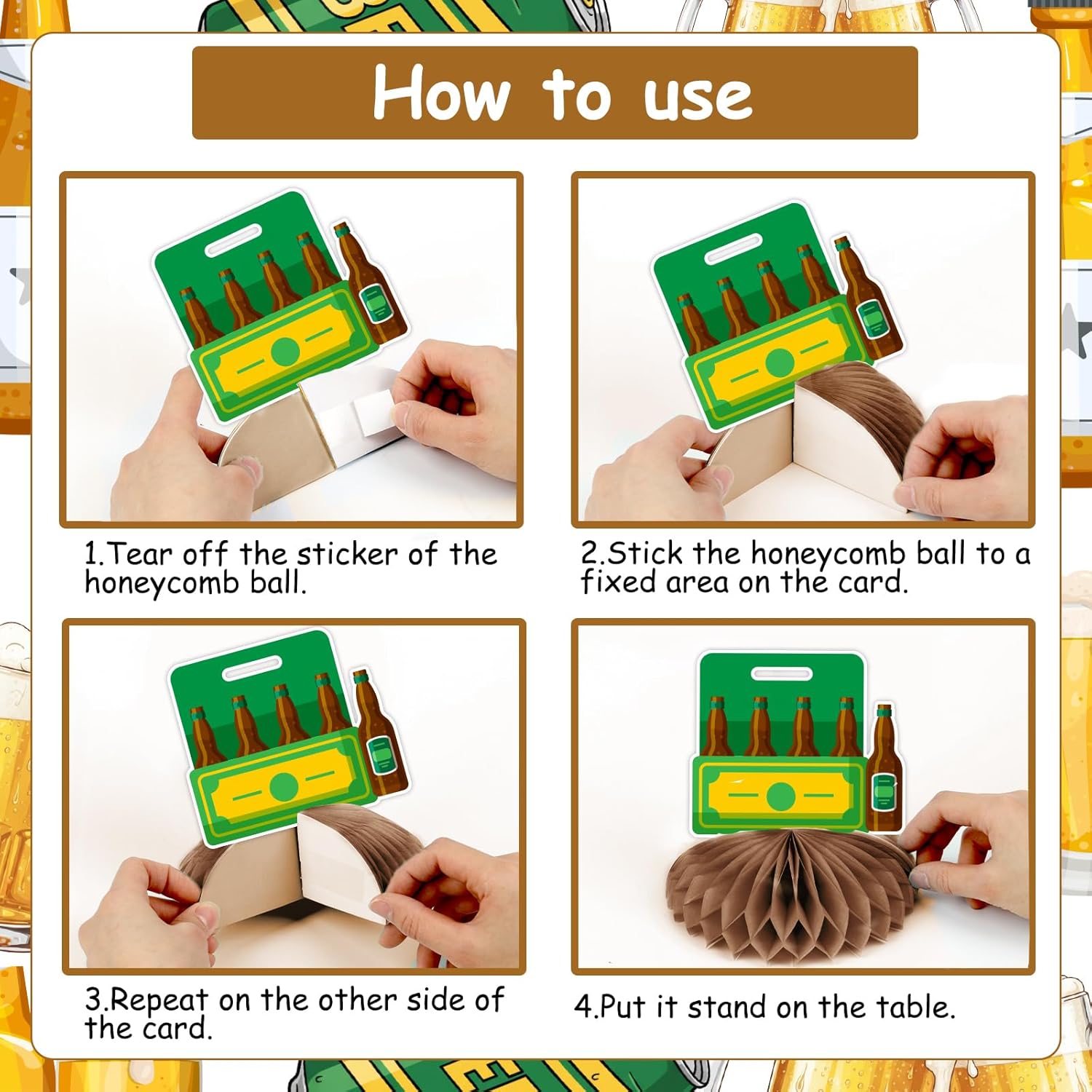 How to use

1.Tear off the sticker of the honeycomb ball.

2.Stick the honeycomb ball to a fixed area on the card.

3.Repeat on the other side of the card.

4.Put it stand on the table.