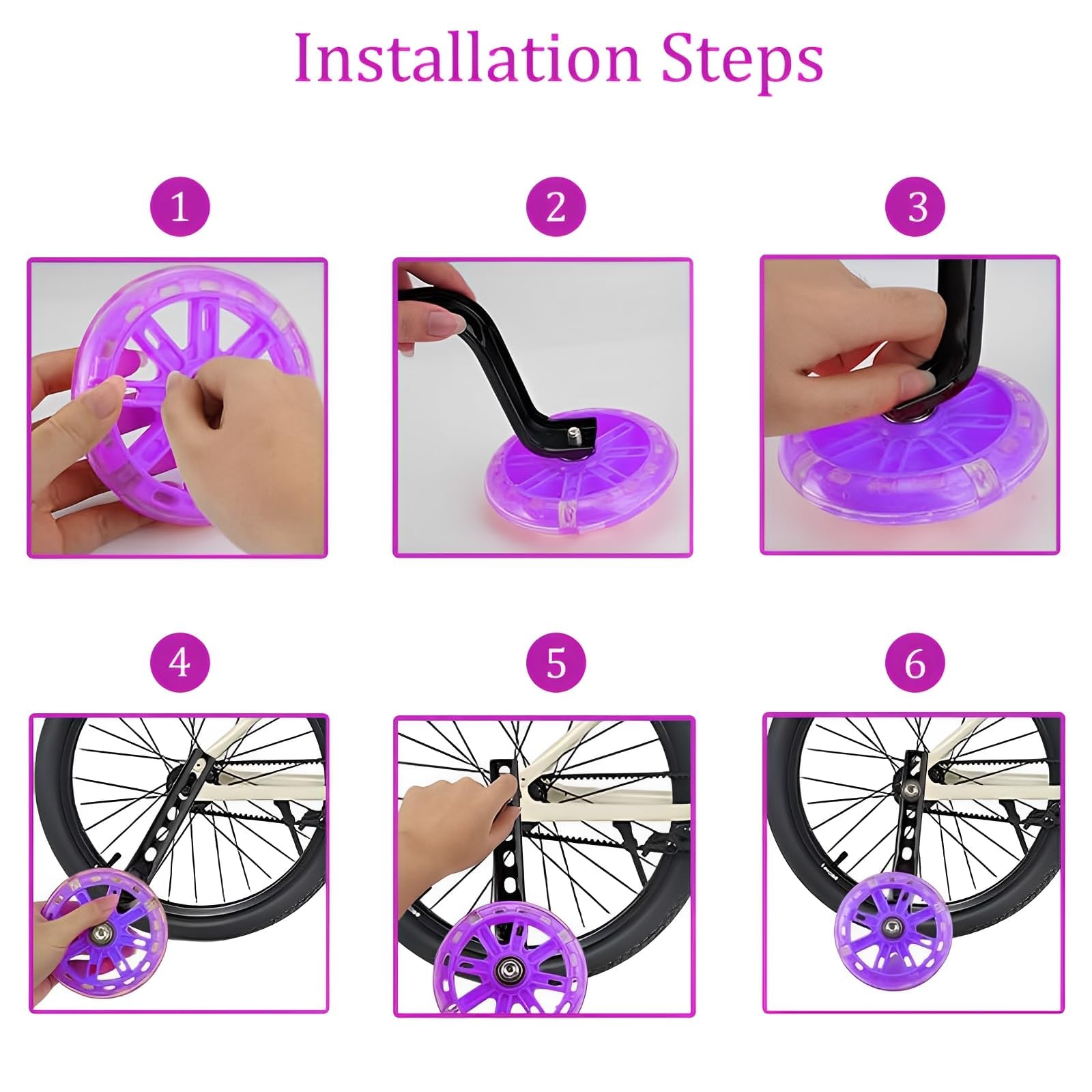 Installation Steps

1

2

3

4

5

6