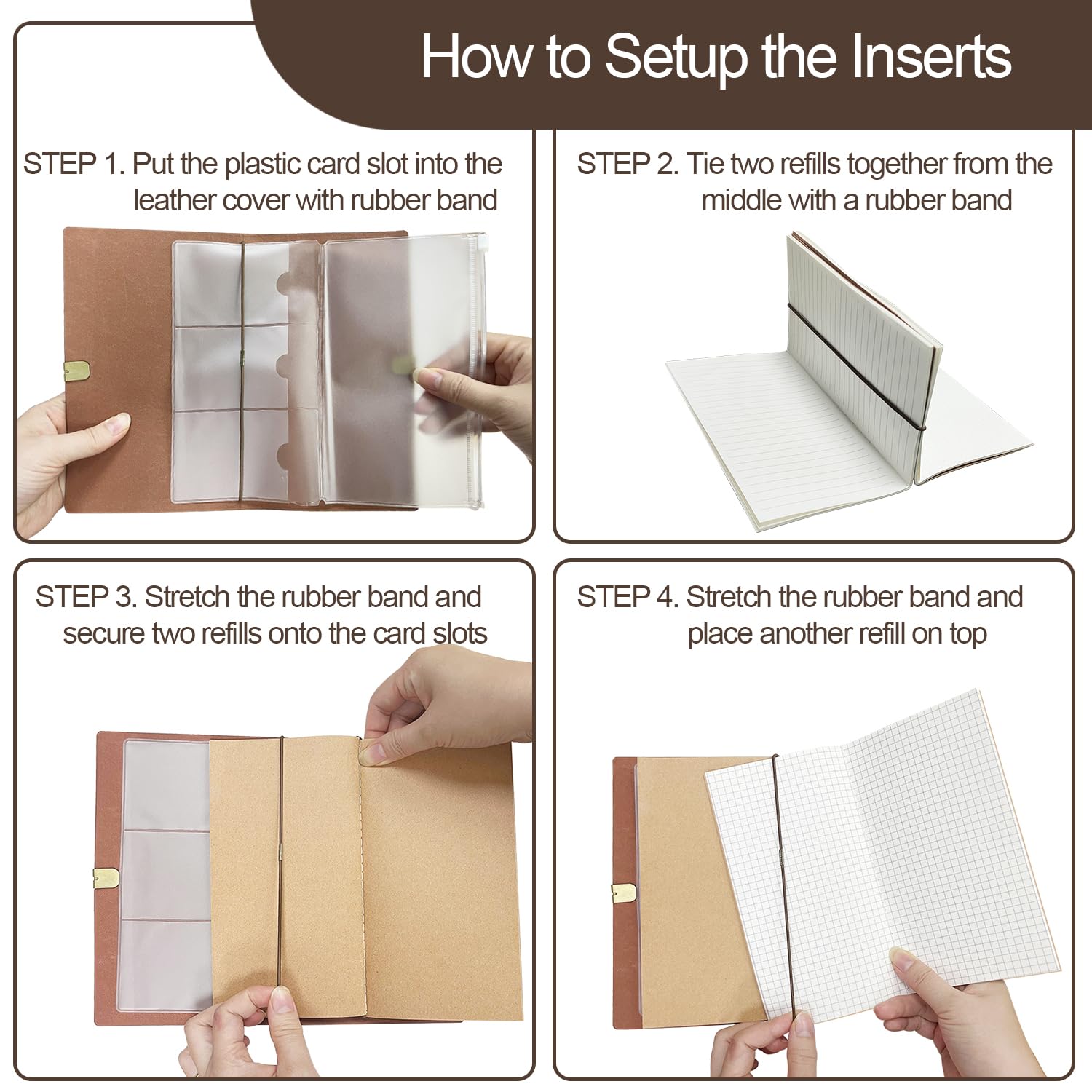 How to Setup the Inserts

STEP 1. Put the plastic card slot into the leather cover with rubber band

STEP 2. Tie two refills together from the middle with a rubber band

STEP 3. Stretch the rubber band and secure two refills onto the card slots

STEP 4. Stretch the rubber band and place another refill on top