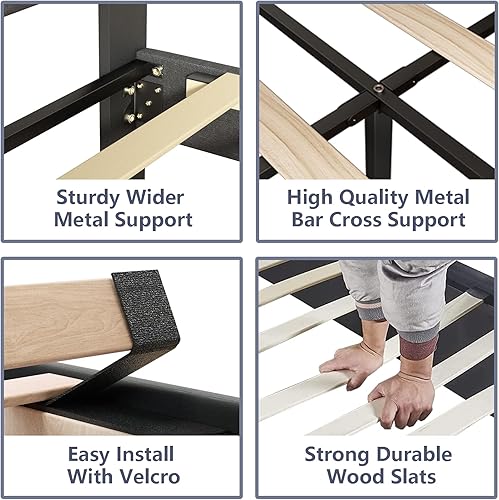 Sturdy Wider Metal Support

High Quality Metal Bar Cross Support

Easy Install With Velcro

Strong Durable Wood Slats