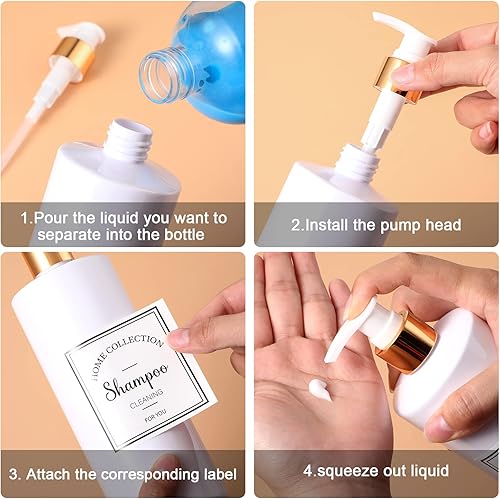 1.Pour the liquid you want to separate into the bottle

2.Install the pump head

HOME COLLECTION
Shampoo
CLEANING
FOR YOU

3. Attach the corresponding label

4.squeeze out liquid