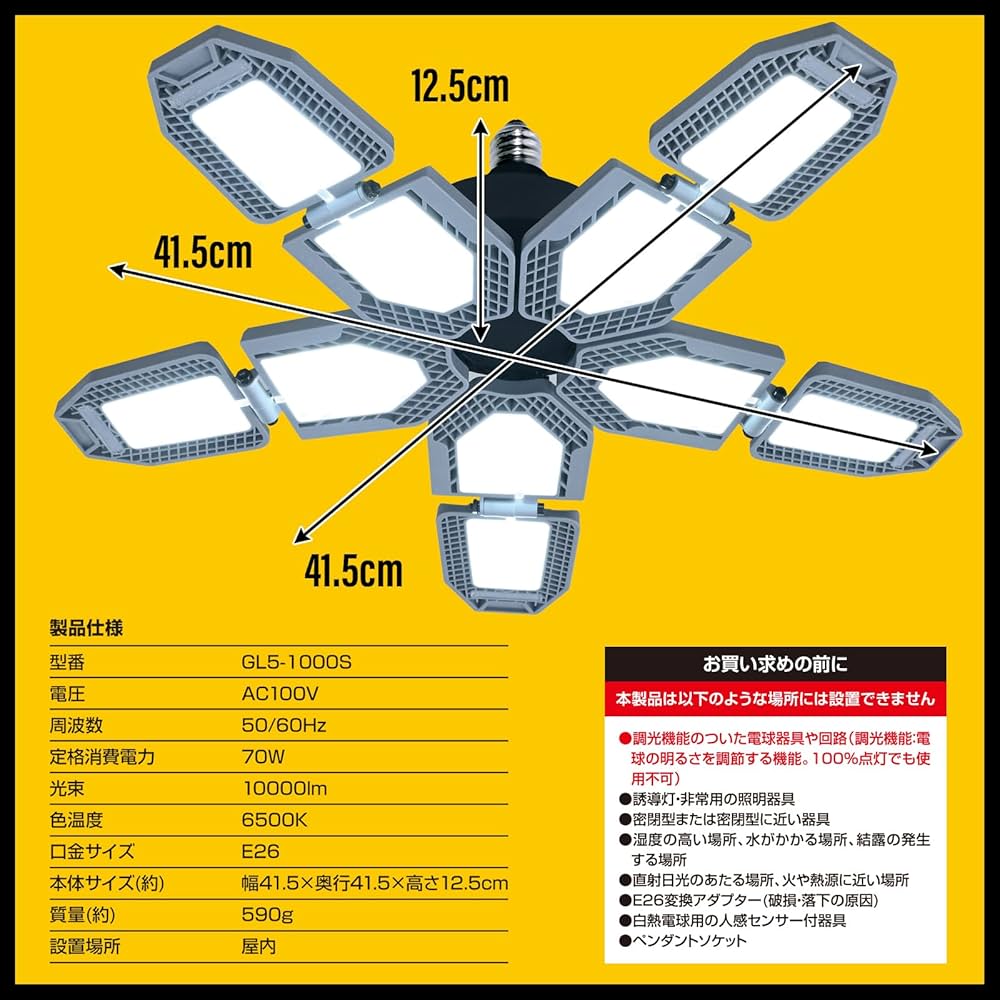 12.5cm

41.5cm

41.5cm

製品仕様

| 型番 | GL5-1000S |
|---|---|
| 電圧 | AC100V |
| 周波数 | 50/60Hz |
| 定格消費電力 | 70W |
| 光束 | 10000lm |
| 色温度 | 6500K |
| 口金サイズ | E26 |
| 本体サイズ(約) | 幅41.5×奥行41.5×高さ12.5cm |
| 質量(約) | 590g |
| 設置場所 | 屋内 |

お買い求めの前に

本製品は以下のような場所には設置できません

●調光機能のついた電球器具や回路(調光機能:電球の明るさを調節する機能。100%点灯でも使用不可)
●誘導灯・非常用の照明器具
●密閉型または密閉型に近い器具
●湿度の高い場所、水がかかる場所、結露の発生する場所
●直射日光のあたる場所、火や熱源に近い場所
●E26変換アダプター(破損・落下の原因)
●白熱電球用の人感センサー付器具
●ペンダントソケット